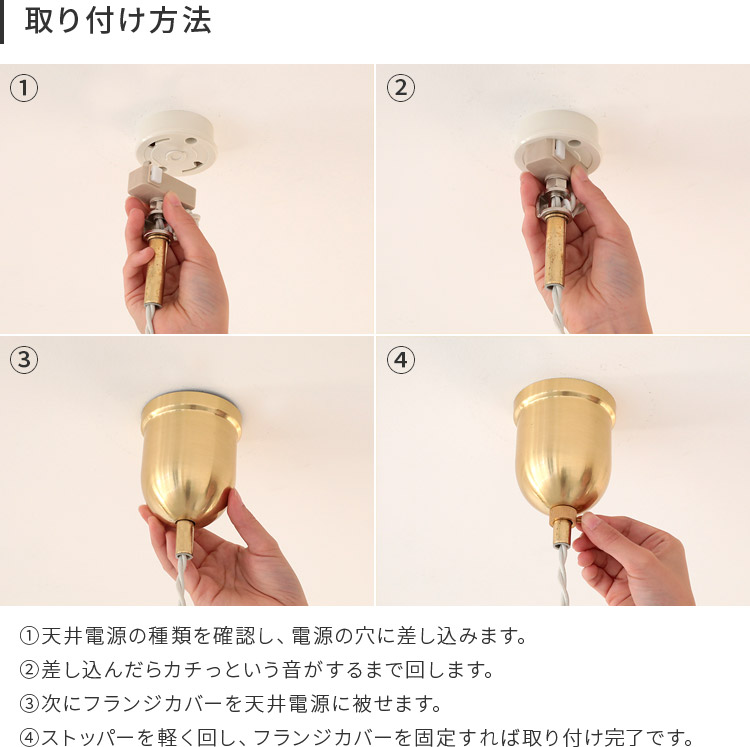 取り付け方法

①

②

③

④

①天井電源の種類を確認し、電源の穴に差し込みます。
②差し込んだらカチっという音がするまで回します。
③次にフランジカバーを天井電源に被せます。
④ストッパーを軽く回し、フランジカバーを固定すれば取り付け完了です。