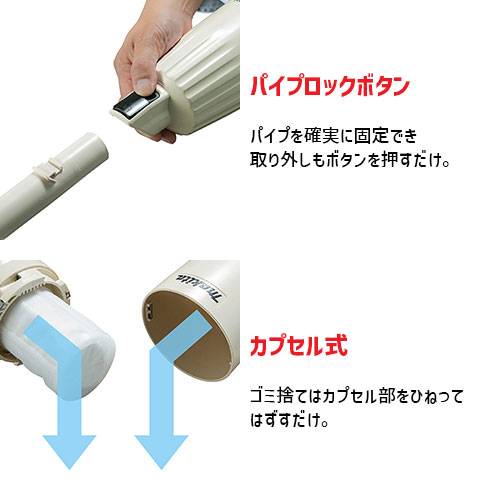 パイプロックボタン

パイプを確実に固定でき
取り外しもボタンを押すだけ。

makita

カプセル式

ゴミ捨てはカプセル部をひねって
はずすだけ。