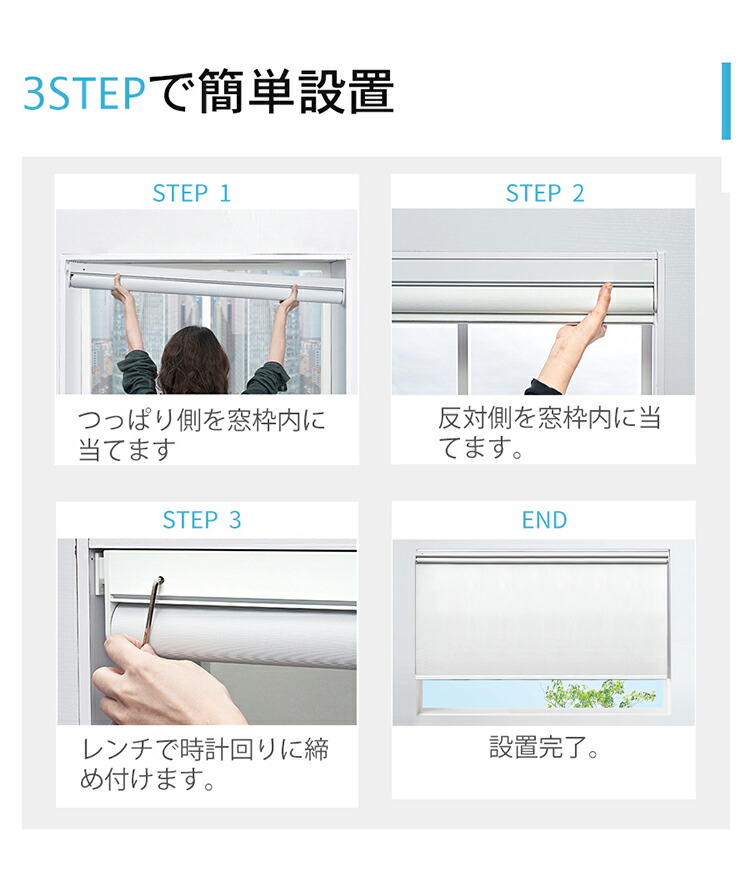 3STEPで簡単設置

STEP 1

つっぱり側を窓枠内に当てます

STEP 2

反対側を窓枠内に当てます。

STEP 3

レンチで時計回りに締め付けます。

END

設置完了。