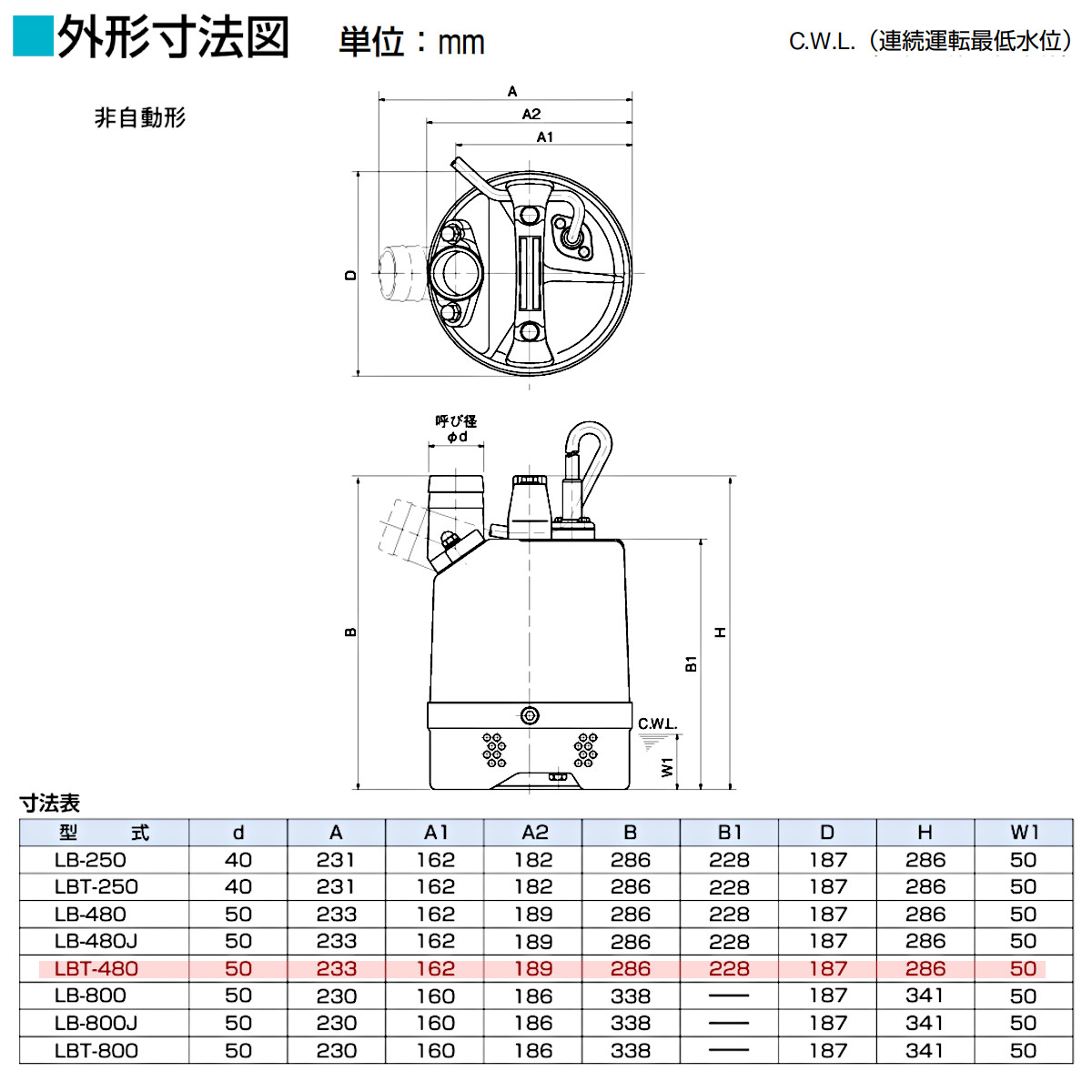 外形寸法図 単位：mm C.W.L.（連続運転最低水位）

非自動形

A
A2
A1
D

呼び径
φd
B
H
B1
C.W.L.
W1

寸法表

| 型　　式 | d | A | A1 | A2 | B | B1 | D | H | W1 |
|---|---|---|---|---|---|---|---|---|---|
| LB-250 | 40 | 231 | 162 | 182 | 286 | 228 | 187 | 286 | 50 |
| LBT-250 | 40 | 231 | 162 | 182 | 286 | 228 | 187 | 286 | 50 |
| LB-480 | 50 | 233 | 162 | 189 | 286 | 228 | 187 | 286 | 50 |
| LB-480J | 50 | 233 | 162 | 189 | 286 | 228 | 187 | 286 | 50 |
| LBT-480 | 50 | 233 | 162 | 189 | 286 | 228 | 187 | 286 | 50 |
| LB-800 | 50 | 230 | 160 | 186 | 338 | — | 187 | 341 | 50 |
| LB-800J | 50 | 230 | 160 | 186 | 338 | — | 187 | 341 | 50 |
| LBT-800 | 50 | 230 | 160 | 186 | 338 | — | 187 | 341 | 50 |