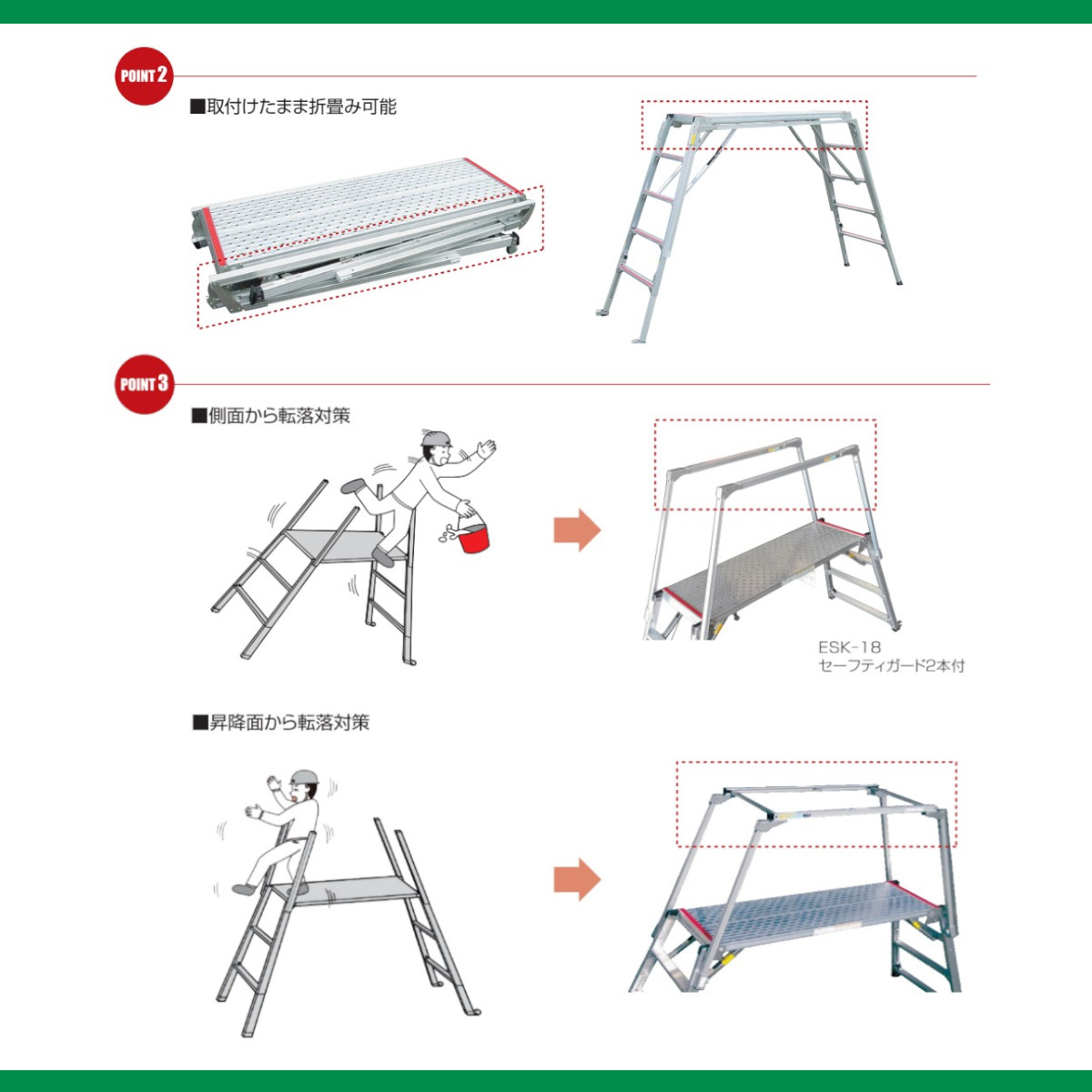 POINT 2

■取付けたまま折畳み可能

POINT 3

■側面から転落対策

ESK-18
セーフティガード2本付

■昇降面から転落対策