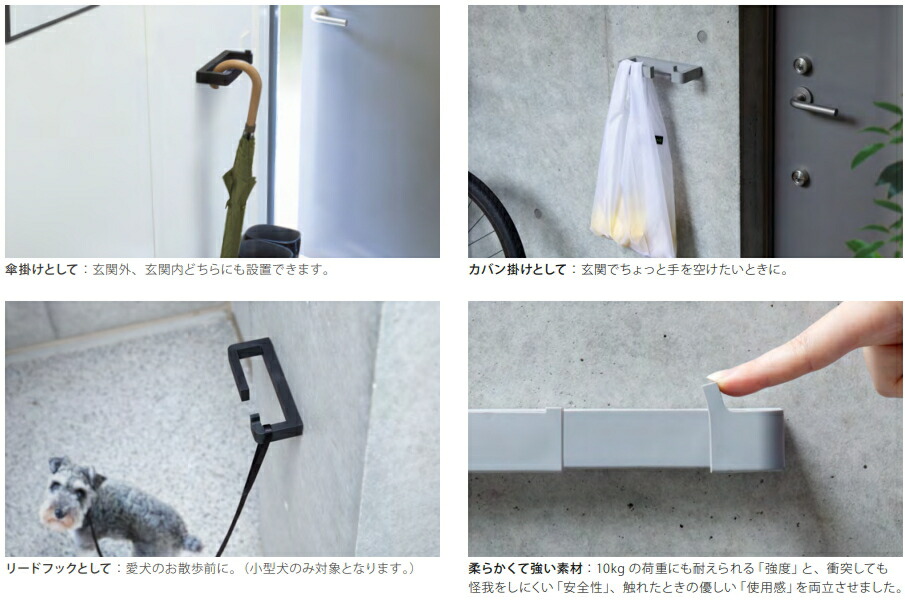 傘掛けとして：玄関外、玄関内どちらにも設置できます。

カバン掛けとして：玄関でちょっと手を空けたいときに。

リードフックとして：愛犬のお散歩前に。（小型犬のみ対象となります。）

柔らかくて強い素材：10kg の荷重にも耐えられる「強度」と、衝突しても怪我をしにくい「安全性」、触れたときの優しい「使用感」を両立させました。