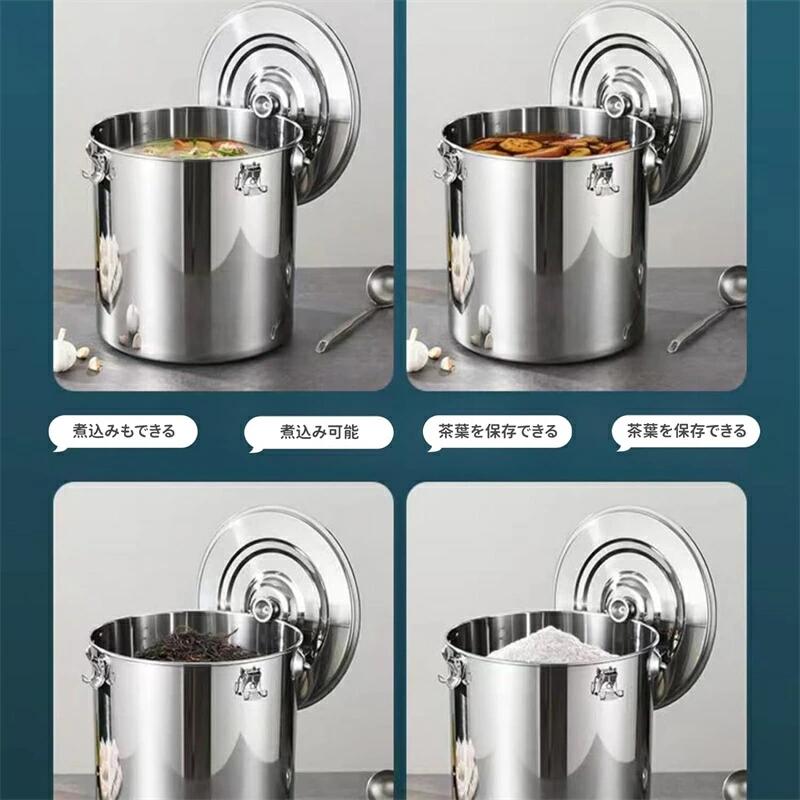 煮込みもできる

煮込み可能

茶葉を保存できる

茶葉を保存できる