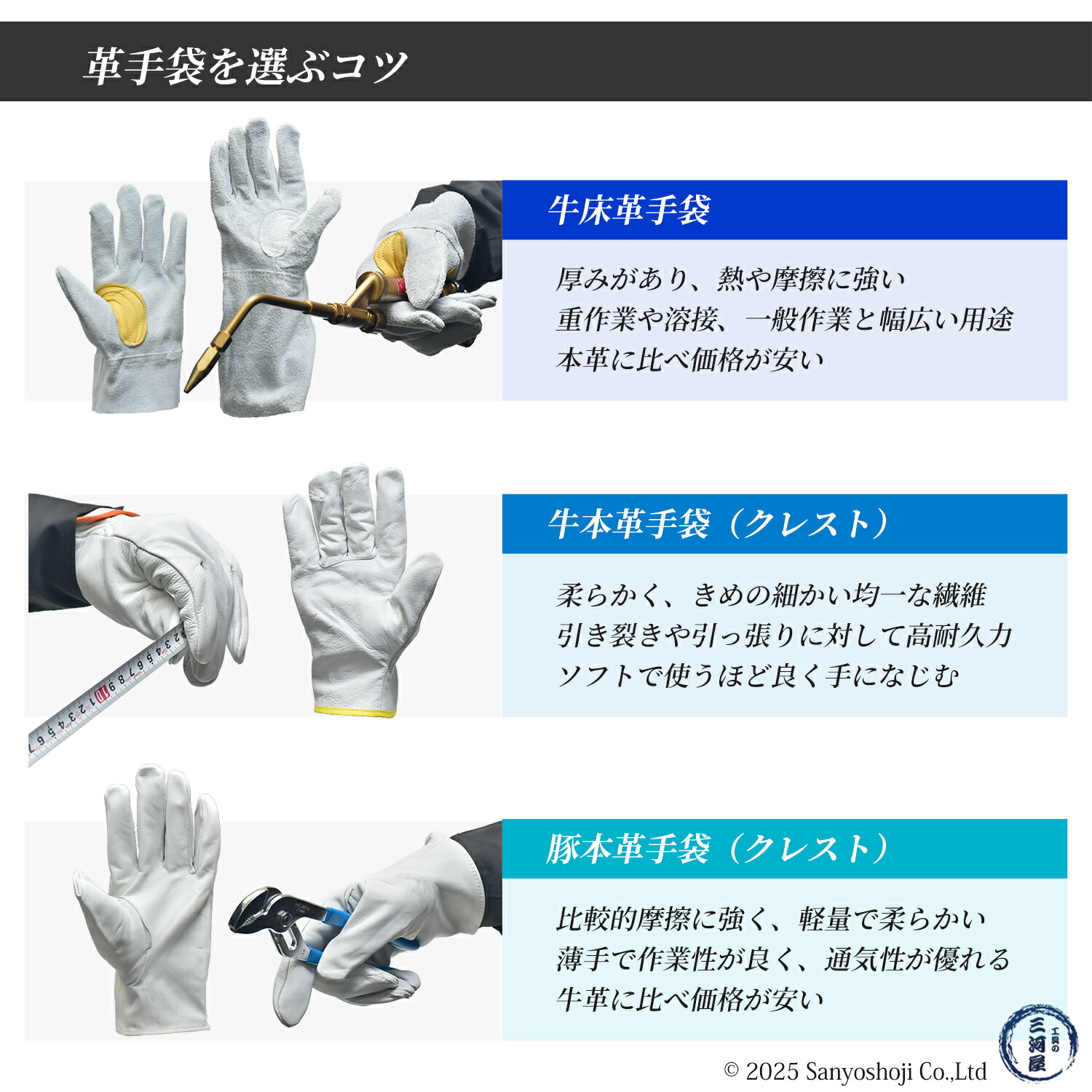 革手袋を選ぶコツ

牛床革手袋

厚みがあり、熱や摩擦に強い
重作業や溶接、一般作業と幅広い用途
本革に比べ価格が安い

牛本革手袋（クレスト）

柔らかく、きめの細かい均一な繊維
引き裂きや引っ張りに対して高耐久力
ソフトで使うほど良く手になじむ

豚本革手袋（クレスト）

比較的摩擦に強く、軽量で柔らかい
薄手で作業性が良く、通気性が優れる
牛革に比べ価格が安い

© 2025 Sanyoshoji Co.,Ltd

工具の
三河屋