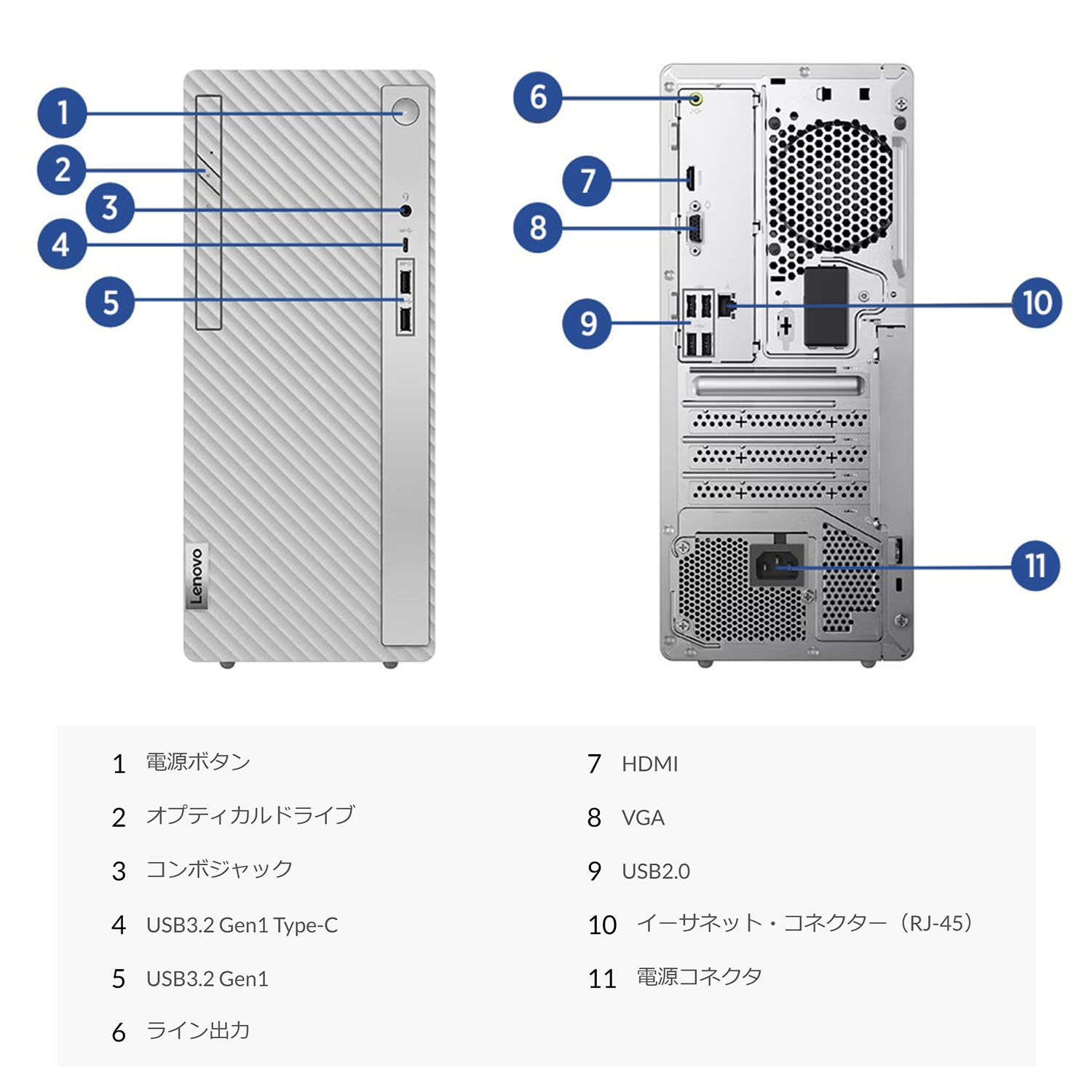 1
2
3
4
5
Lenovo

6
7
8
9
10
11

1 電源ボタン
2 オプティカルドライブ
3 コンボジャック
4 USB3.2 Gen1 Type-C
5 USB3.2 Gen1
6 ライン出力

7 HDMI
8 VGA
9 USB2.0
10 イーサネット・コネクター（RJ-45）
11 電源コネクタ