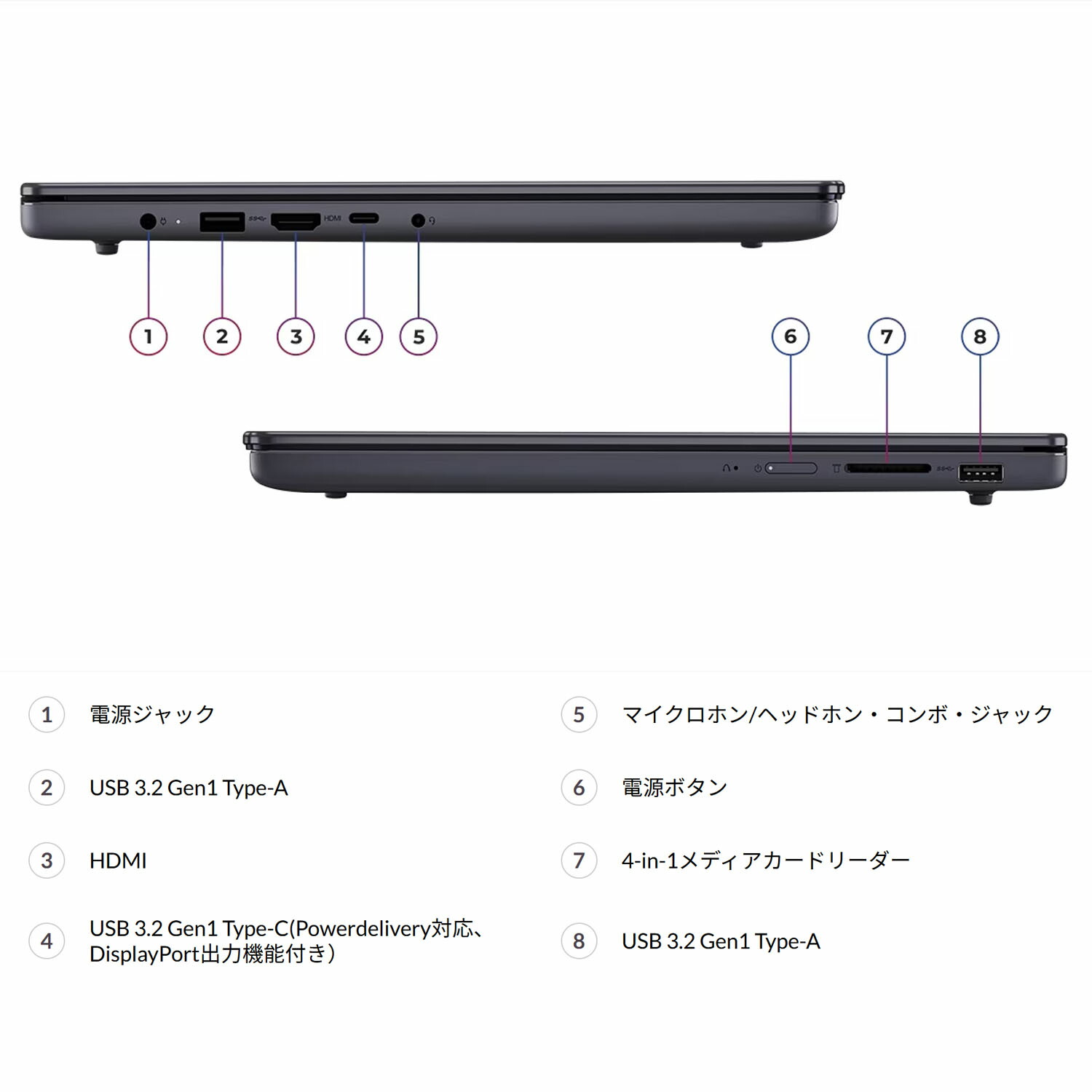 HDMI

1 2 3 4 5

6 7 8

1 電源ジャック

2 USB 3.2 Gen1 Type-A

3 HDMI

4 USB 3.2 Gen1 Type-C(Powerdelivery対応、DisplayPort出力機能付き)

5 マイクロホン/ヘッドホン・コンボ・ジャック

6 電源ボタン

7 4-in-1メディアカードリーダー

8 USB 3.2 Gen1 Type-A