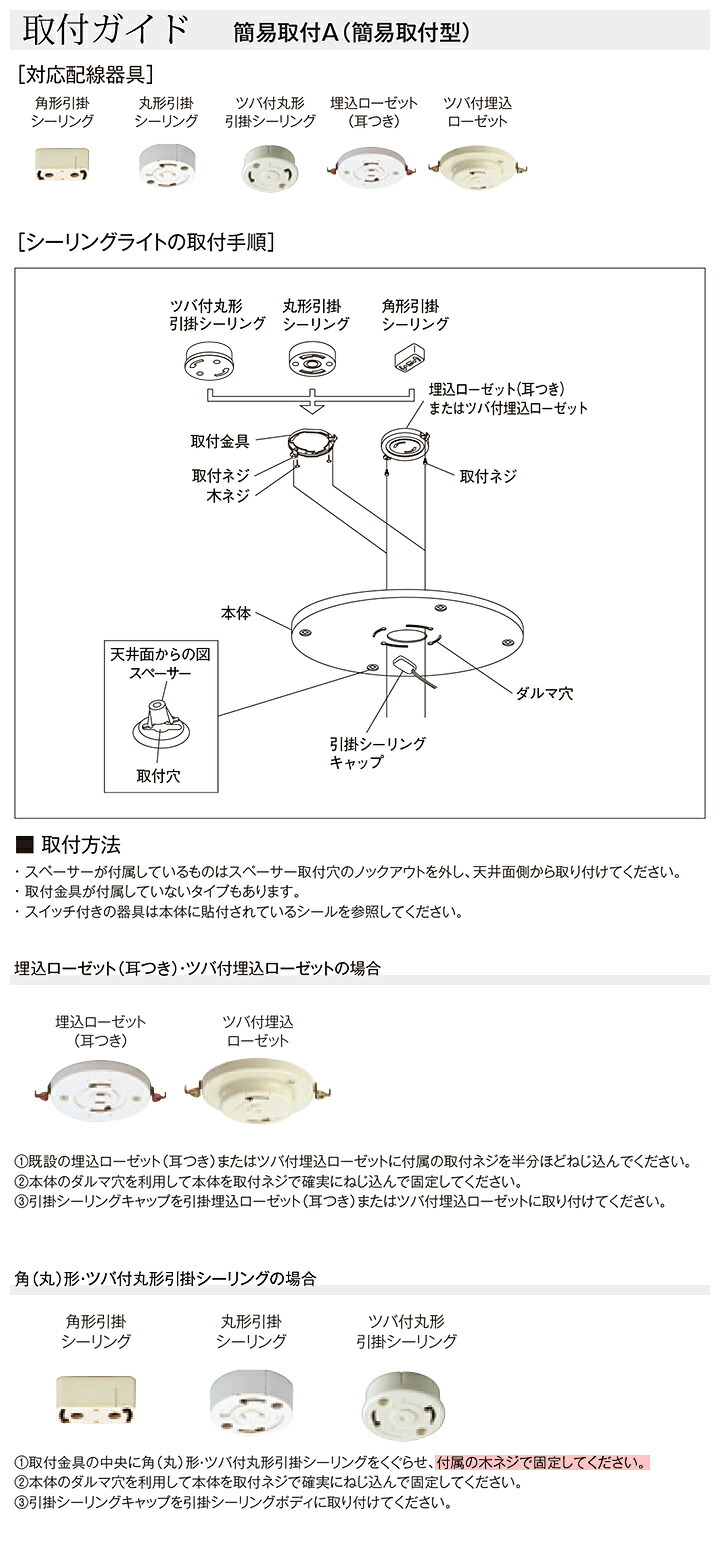 取付ガイド　簡易取付A（簡易取付型）

［対応配線器具］

角形引掛シーリング　丸形引掛シーリング　ツバ付丸形引掛シーリング　埋込ローゼット（耳つき）　ツバ付埋込ローゼット

［シーリングライトの取付手順］

ツバ付丸形引掛シーリング　丸形引掛シーリング　角形引掛シーリング

埋込ローゼット（耳つき）またはツバ付埋込ローゼット

取付金具

取付ネジ

木ネジ

取付ネジ

本体

天井面からの図

スペーサー

取付穴

ダルマ穴

引掛シーリングキャップ

■ 取付方法

・スペーサーが付属しているものはスペーサー取付穴のノックアウトを外し、天井面側から取り付けてください。
・取付金具が付属していないタイプもあります。
・スイッチ付きの器具は本体に貼付されているシールを参照してください。

埋込ローゼット（耳つき）・ツバ付埋込ローゼットの場合

埋込ローゼット（耳つき）　ツバ付埋込ローゼット

①既設の埋込ローゼット（耳つき）またはツバ付埋込ローゼットに付属の取付ネジを半分ほどねじ込んでください。
②本体のダルマ穴を利用して本体を取付ネジで確実にねじ込んで固定してください。
③引掛シーリングキャップを引掛埋込ローゼット（耳つき）またはツバ付埋込ローゼットに取り付けてください。

角（丸）形・ツバ付丸形引掛シーリングの場合

角形引掛シーリング　丸形引掛シーリング　ツバ付丸形引掛シーリング

①取付金具の中央に角（丸）形・ツバ付丸形引掛シーリングをくぐらせ、付属の木ネジで固定してください。
②本体のダルマ穴を利用して本体を取付ネジで確実にねじ込んで固定してください。
③引掛シーリングキャップを引掛シーリングボディに取り付けてください。