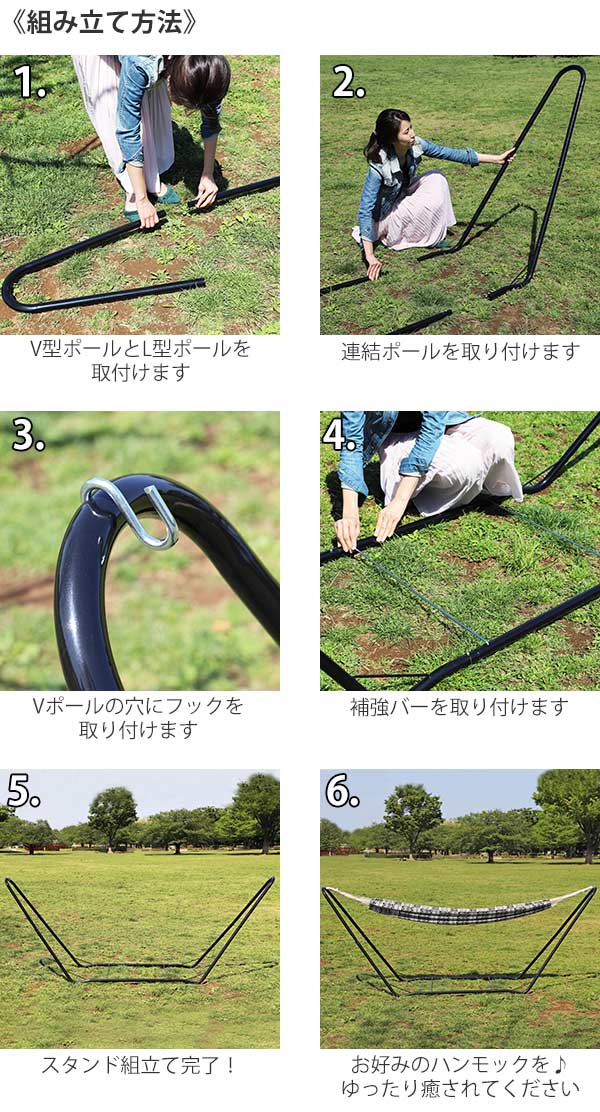 《組み立て方法》

1.

V型ポールとL型ポールを取付けます

2.

連結ポールを取り付けます

3.

Vポールの穴にフックを取り付けます

4.

補強バーを取り付けます

5.

スタンド組立て完了！

6.

お好みのハンモックを♪
ゆったり癒されてください