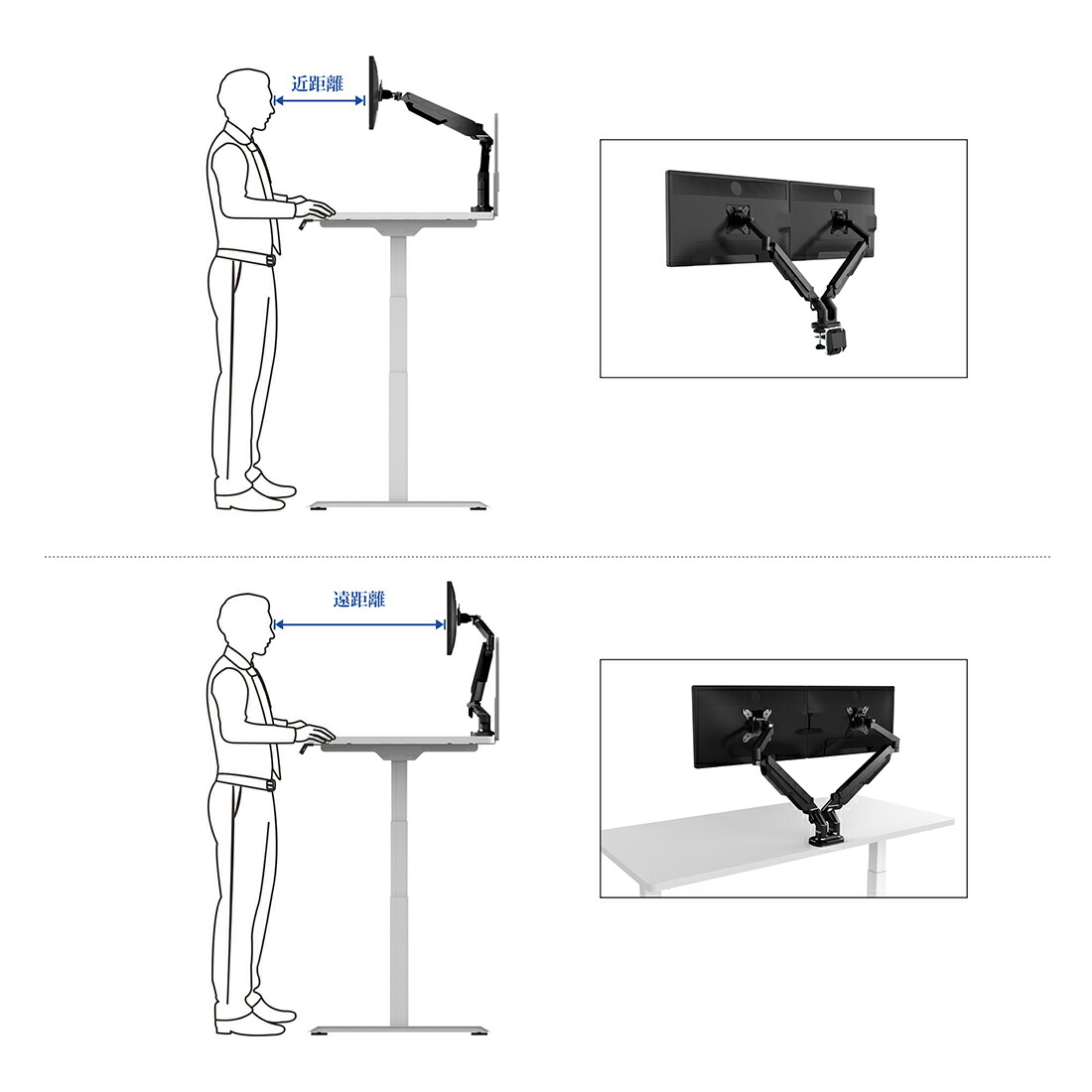 近距離

遠距離