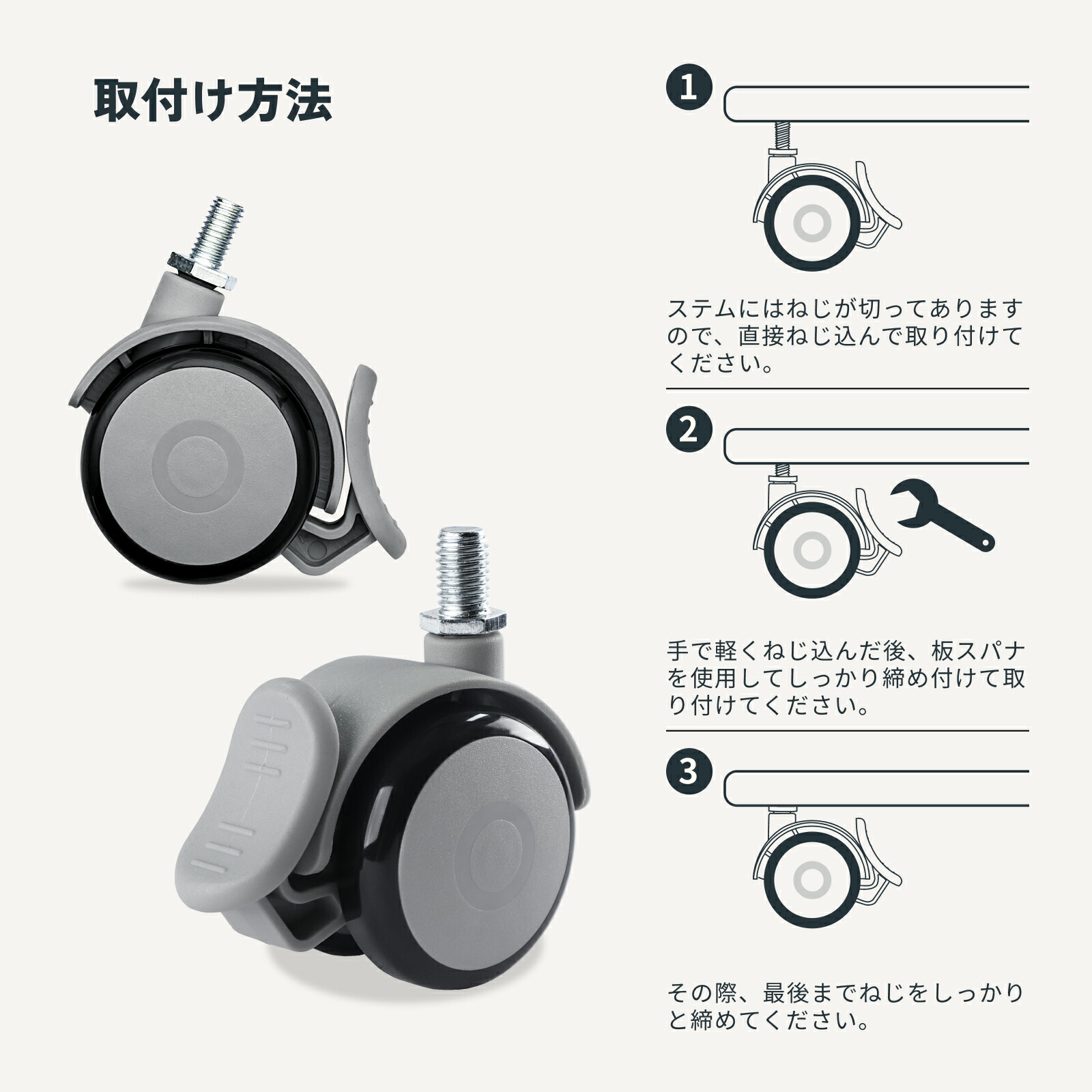 取付け方法

1

ステムにはねじが切ってありますので、直接ねじ込んで取り付けてください。

2

手で軽くねじ込んだ後、板スパナを使用してしっかり締め付けて取り付けてください。

3

その際、最後までねじをしっかりと締めてください。