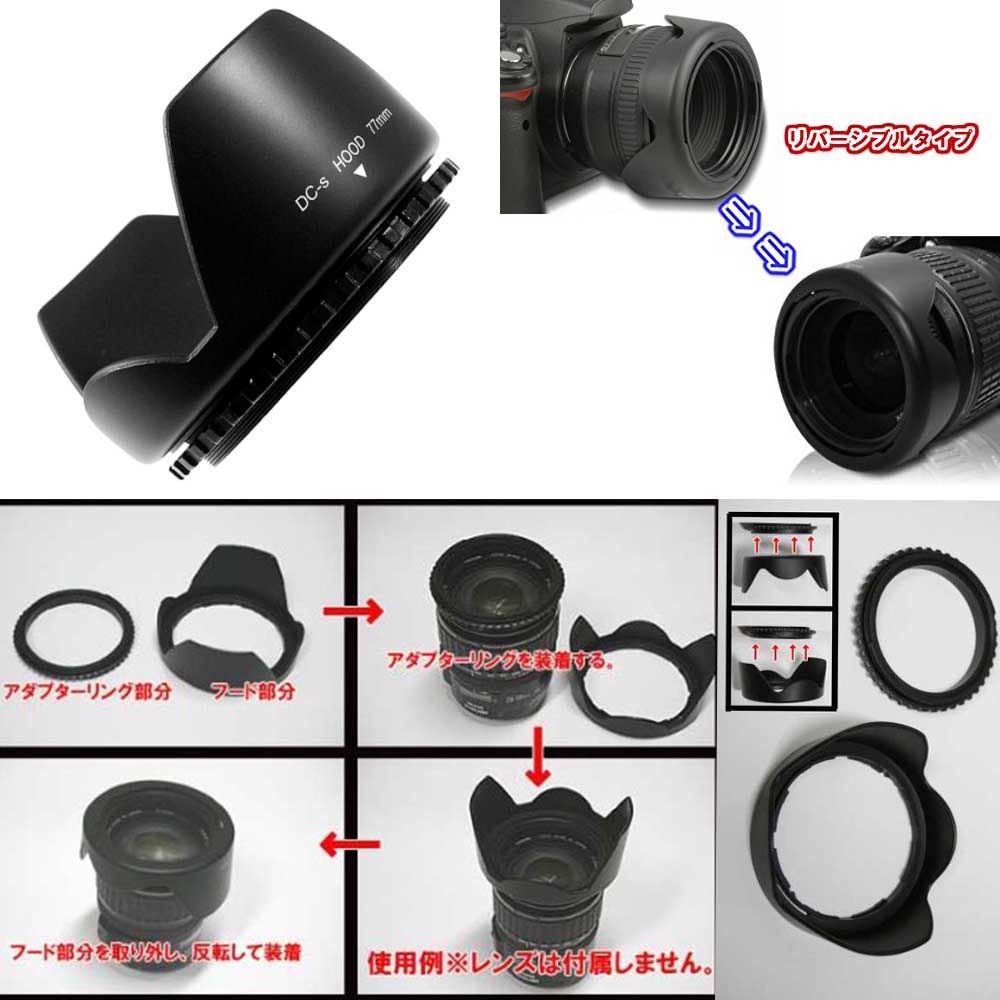 DC-s HOOD 77mm

リバーシブルタイプ

アダプターリング部分

フード部分

アダプターリングを装着する。

フード部分を取り外し、反転して装着

使用例※レンズは付属しません。