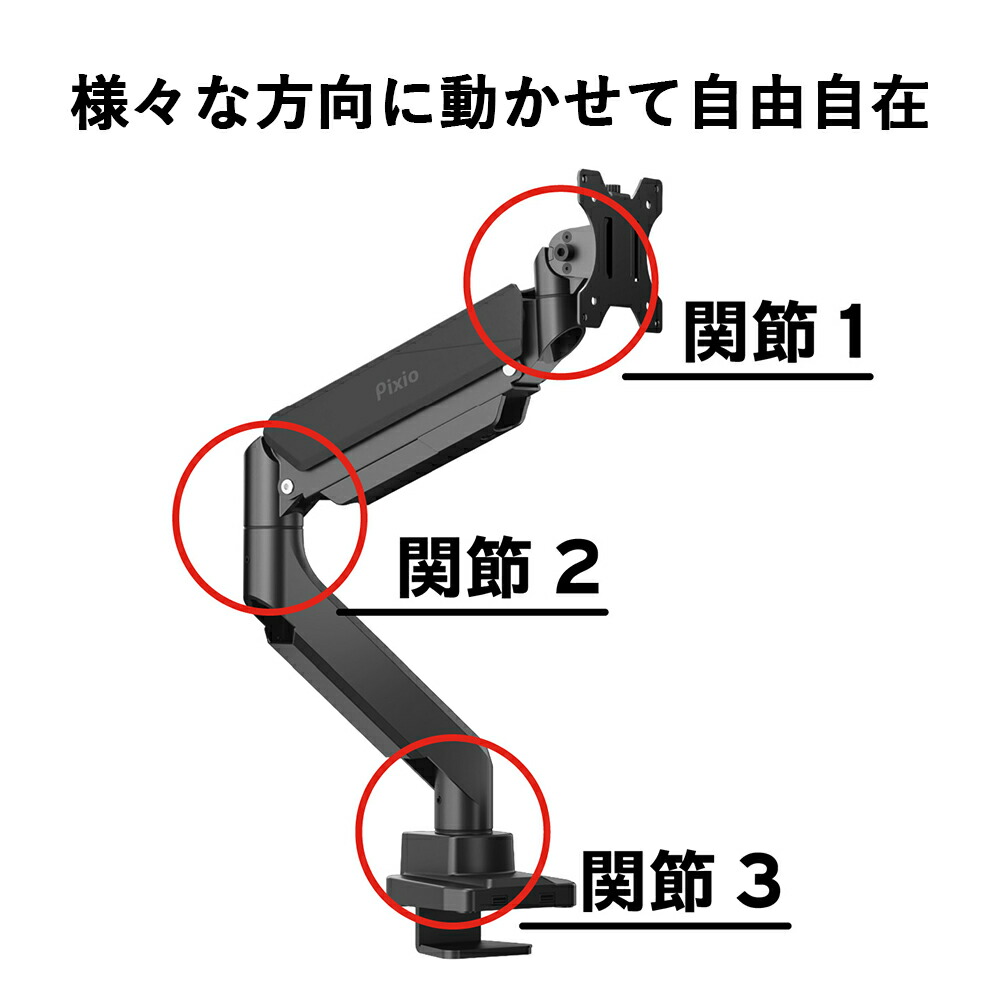 様々な方向に動かせて自由自在

Pixio

関節 1

関節 2

関節 3