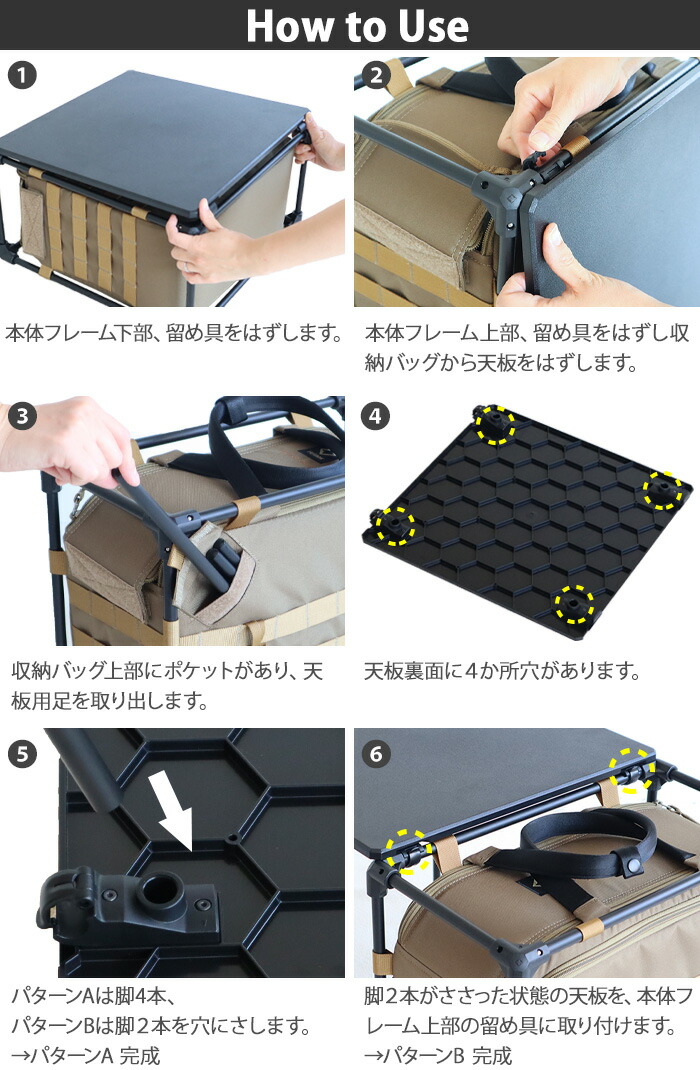 How to Use

1

本体フレーム下部、留め具をはずします。

2

本体フレーム上部、留め具をはずし収納バッグから天板をはずします。

3

収納バッグ上部にポケットがあり、天板用足を取り出します。

4

天板裏面に4か所穴があります。

5

パターンAは脚4本、
パターンBは脚2本を穴にさします。
→パターンA 完成

6

脚2本がささった状態の天板を、本体フレーム上部の留め具に取り付けます。
→パターンB 完成