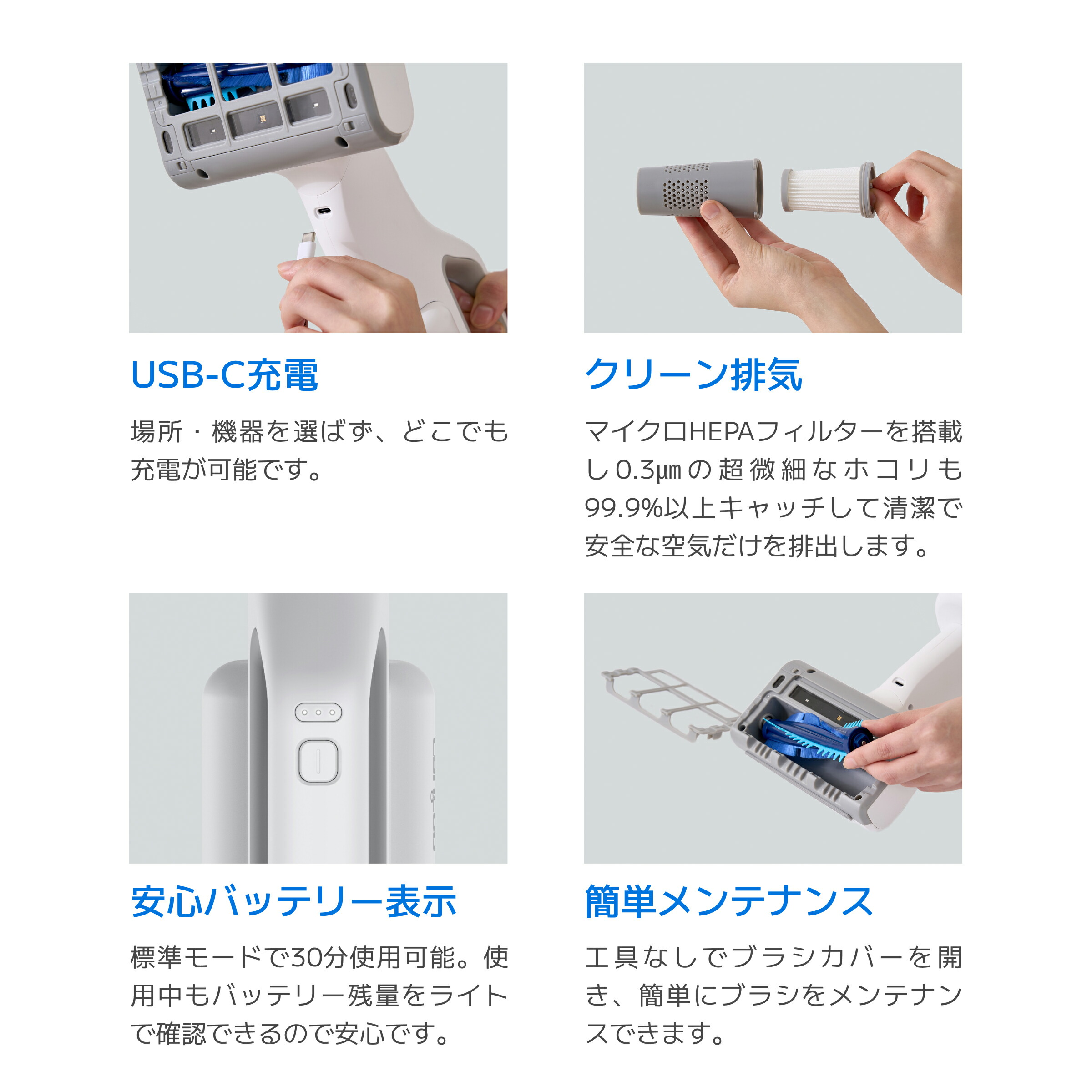 USB-C充電

場所・機器を選ばず、どこでも充電が可能です。

クリーン排気

マイクロHEPAフィルターを搭載し0.3μmの超微細なホコリも99.9%以上キャッチして清潔で安全な空気だけを排出します。

安心バッテリー表示

標準モードで30分使用可能。使用中もバッテリー残量をライトで確認できるので安心です。

簡単メンテナンス

工具なしでブラシカバーを開き、簡単にブラシをメンテナンスできます。