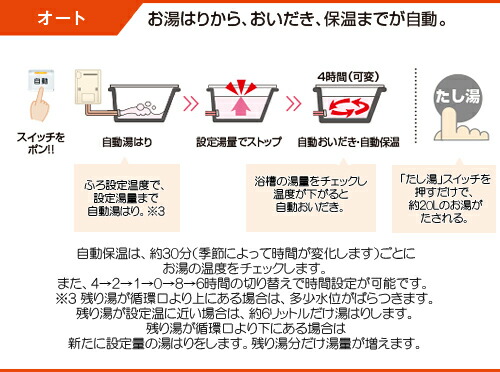 オート

お湯はりから、おいだき、保温までが自動。

自動

スイッチをポン!!

自動湯はり

設定湯量でストップ

4時間(可変)

自動おいだき・自動保温

たし湯

ふろ設定温度で、設定湯量まで自動湯はり。※3

浴槽の湯量をチェックし温度が下がると自動おいだき。

「たし湯」スイッチを押すだけで、約20Lのお湯がたされる。

自動保温は、約30分(季節によって時間が変化します)ごとにお湯の温度をチェックします。
また、4→2→1→0→8→6時間の切り替えで時間設定が可能です。
※3 残り湯が循環口より上にある場合は、多少水位がばらつきます。
残り湯が設定温に近い場合は、約6リットルだけ湯はりします。
残り湯が循環口より下にある場合は
新たに設定量の湯はりをします。残り湯分だけ湯量が増えます。