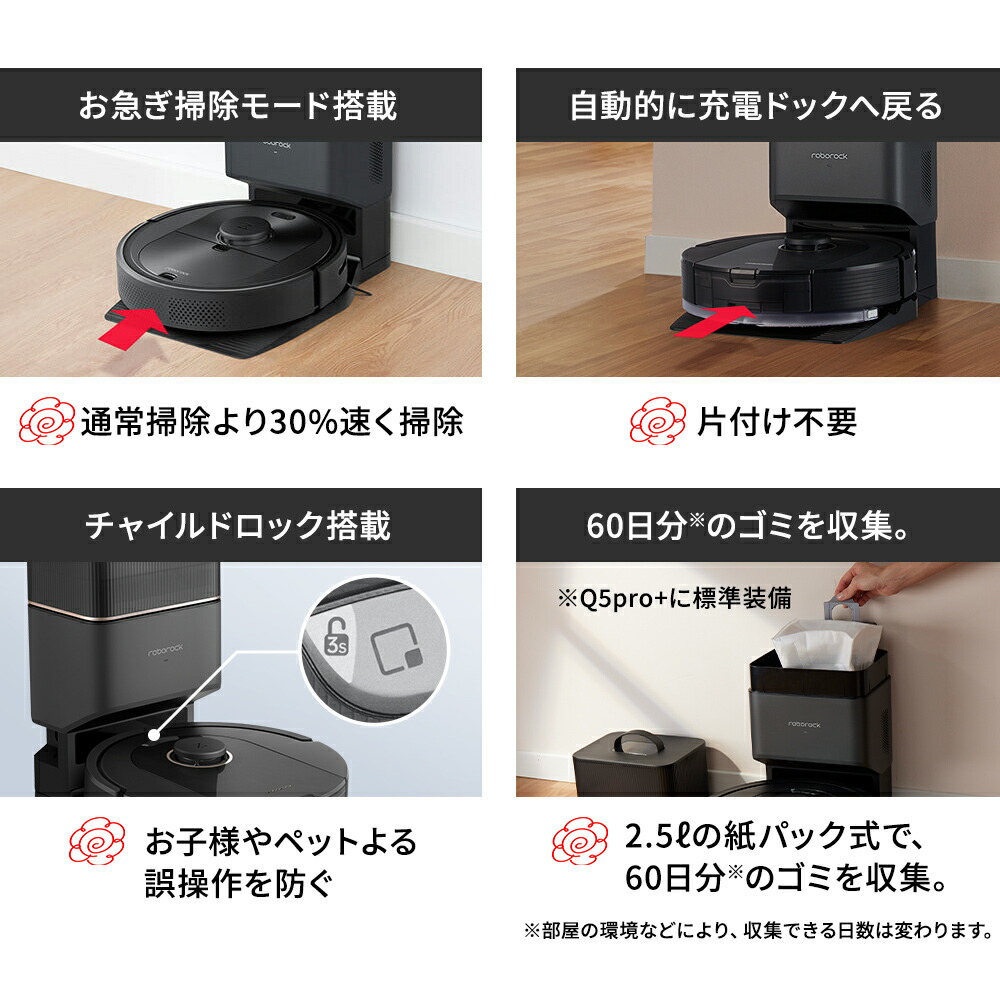 お急ぎ掃除モード搭載

roborock

通常掃除より30%速く掃除

自動的に充電ドックへ戻る

roborock

片付け不要

チャイルドロック搭載

roborock

3s

お子様やペットよる誤操作を防ぐ

60日分※のゴミを収集。

※Q5pro+に標準装備

roborock

2.5ℓの紙パック式で、60日分※のゴミを収集。

※部屋の環境などにより、収集できる日数は変わります。