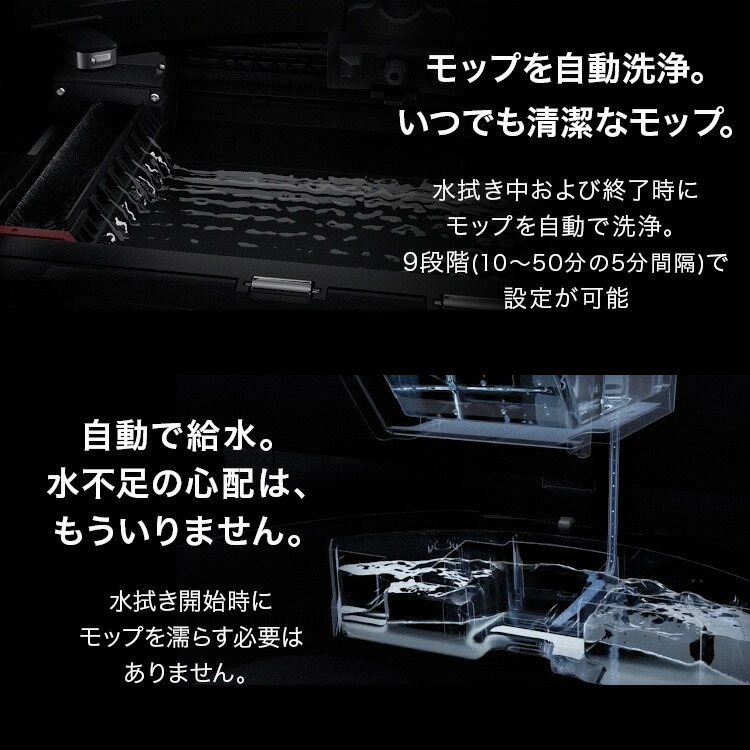 モップを自動洗浄。
いつでも清潔なモップ。

水拭き中および終了時に
モップを自動で洗浄。
9段階(10～50分の5分間隔)で
設定が可能

自動で給水。
水不足の心配は、
もういりません。

水拭き開始時に
モップを濡らす必要は
ありません。