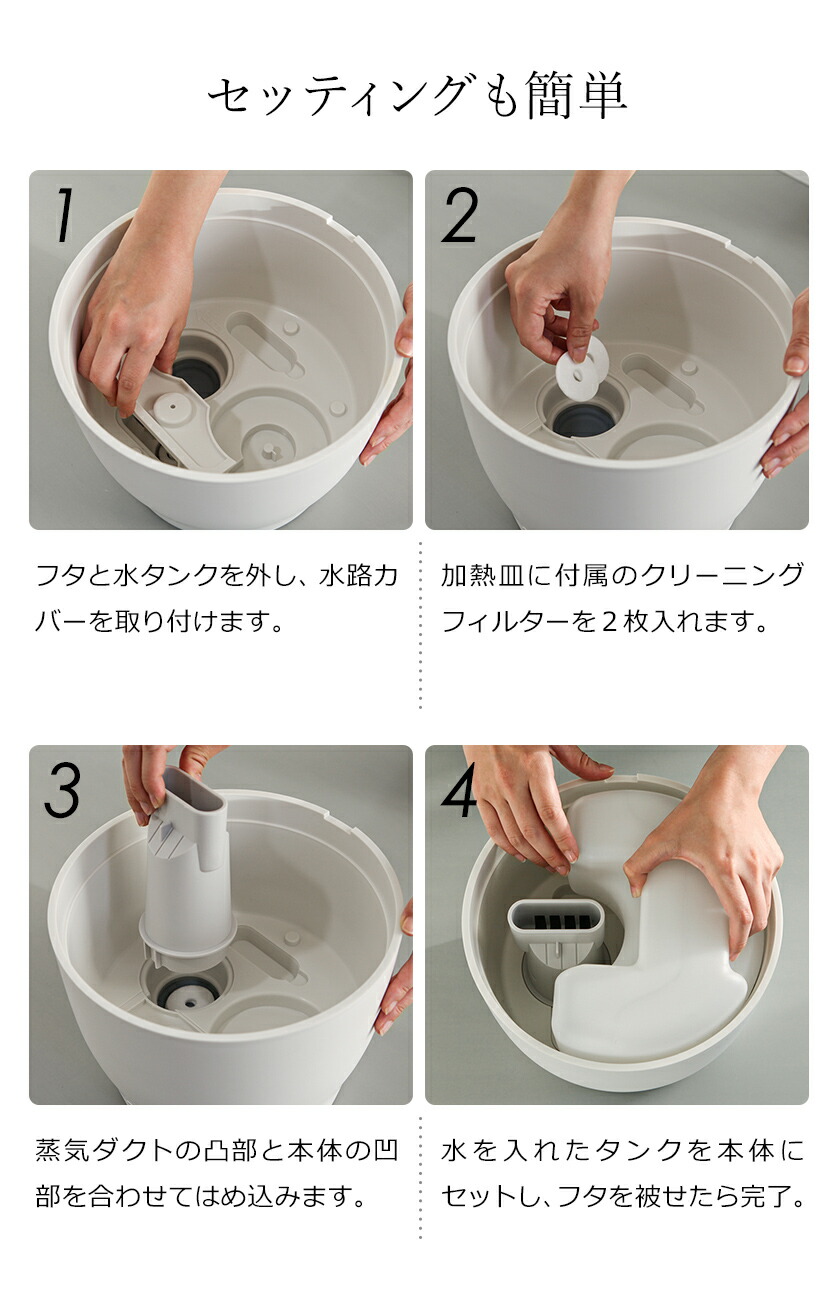 セッティングも簡単

1

フタと水タンクを外し、水路カバーを取り付けます。

2

加熱皿に付属のクリーニングフィルターを２枚入れます。

3

蒸気ダクトの凸部と本体の凹部を合わせてはめ込みます。

4

水を入れたタンクを本体にセットし、フタを被せたら完了。