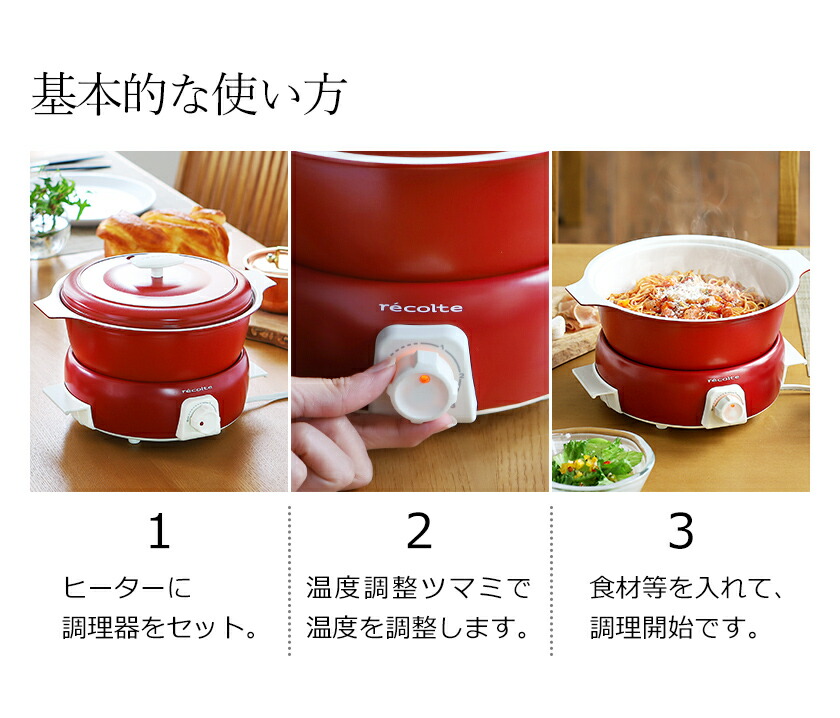 基本的な使い方

récolte

récolte

récolte

1

ヒーターに
調理器をセット。

2

温度調整ツマミで
温度を調整します。

3

食材等を入れて、
調理開始です。