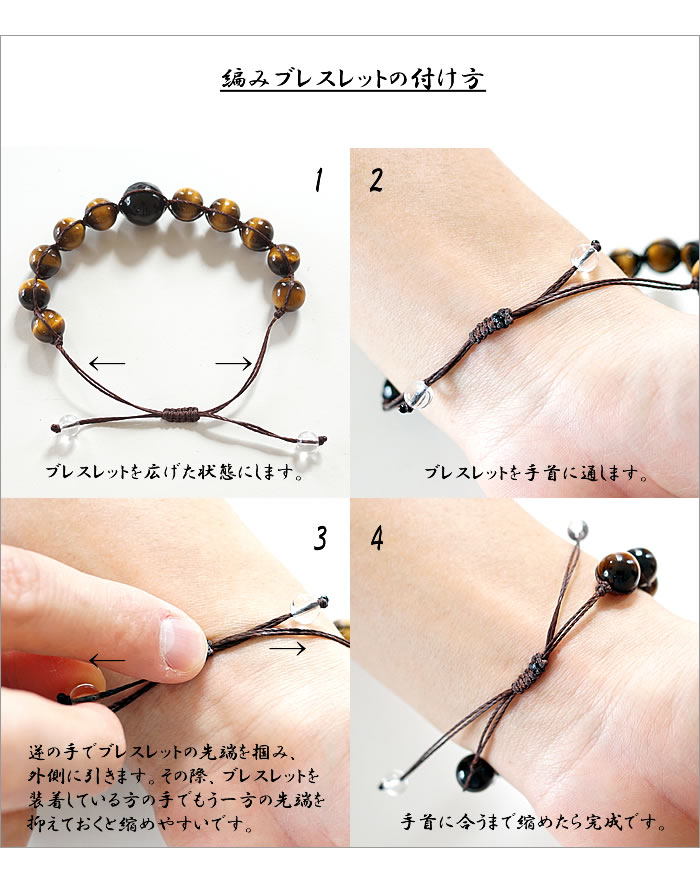 編みブレスレットの付け方

1

ブレスレットを広げた状態にします。

2

ブレスレットを手首に通します。

3

逆の手でブレスレットの先端を掴み、外側に引きます。その際、ブレスレットを装着している方の手でもう一方の先端を抑えておくと縮めやすいです。

4

手首に合うまで縮めたら完成です。