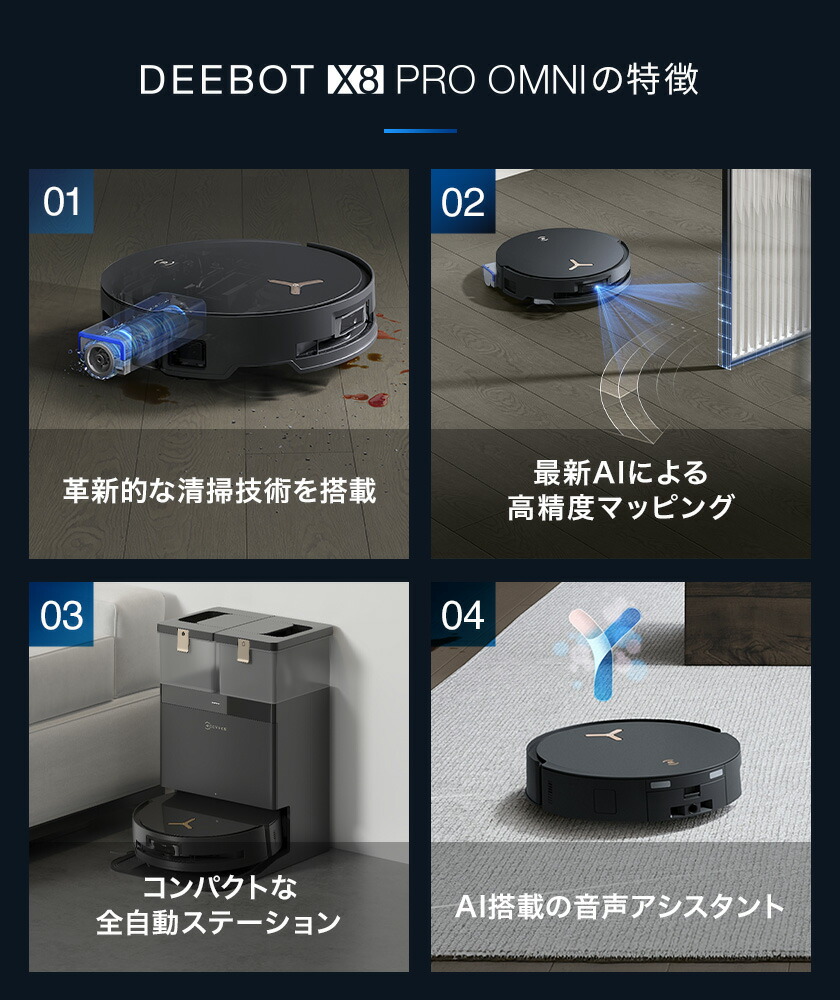 DEEBOT X8 PRO OMNIの特徴

01

革新的な清掃技術を搭載

02

最新AIによる高精度マッピング

03

コンパクトな全自動ステーション

04

AI搭載の音声アシスタント