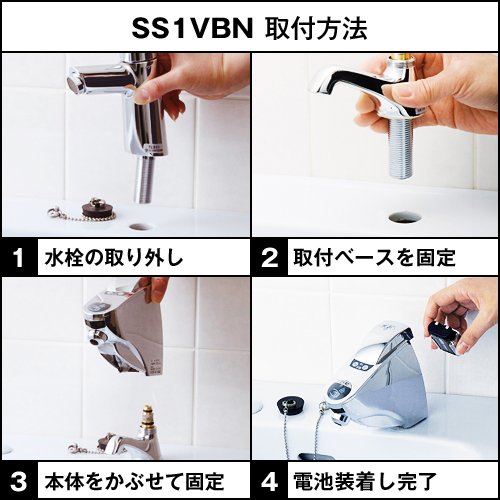 SS1VBN 取付方法

1 水栓の取り外し

2 取付ベースを固定

3 本体をかぶせて固定

4 電池装着し完了