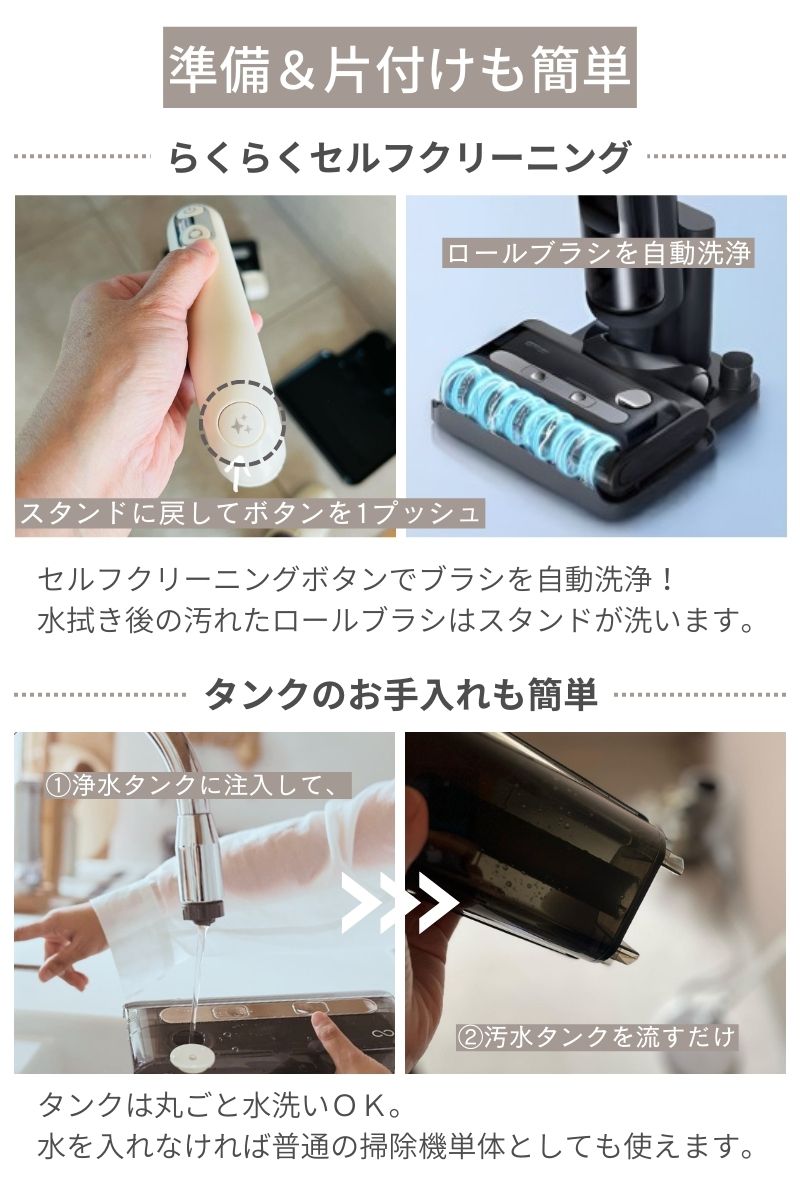 準備＆片付けも簡単

らくらくセルフクリーニング

スタンドに戻してボタンを1プッシュ

ロールブラシを自動洗浄

セルフクリーニングボタンでブラシを自動洗浄！
水拭き後の汚れたロールブラシはスタンドが洗います。

タンクのお手入れも簡単

①浄水タンクに注入して、

②汚水タンクを流すだけ

タンクは丸ごと水洗いＯＫ。
水を入れなければ普通の掃除機単体としても使えます。