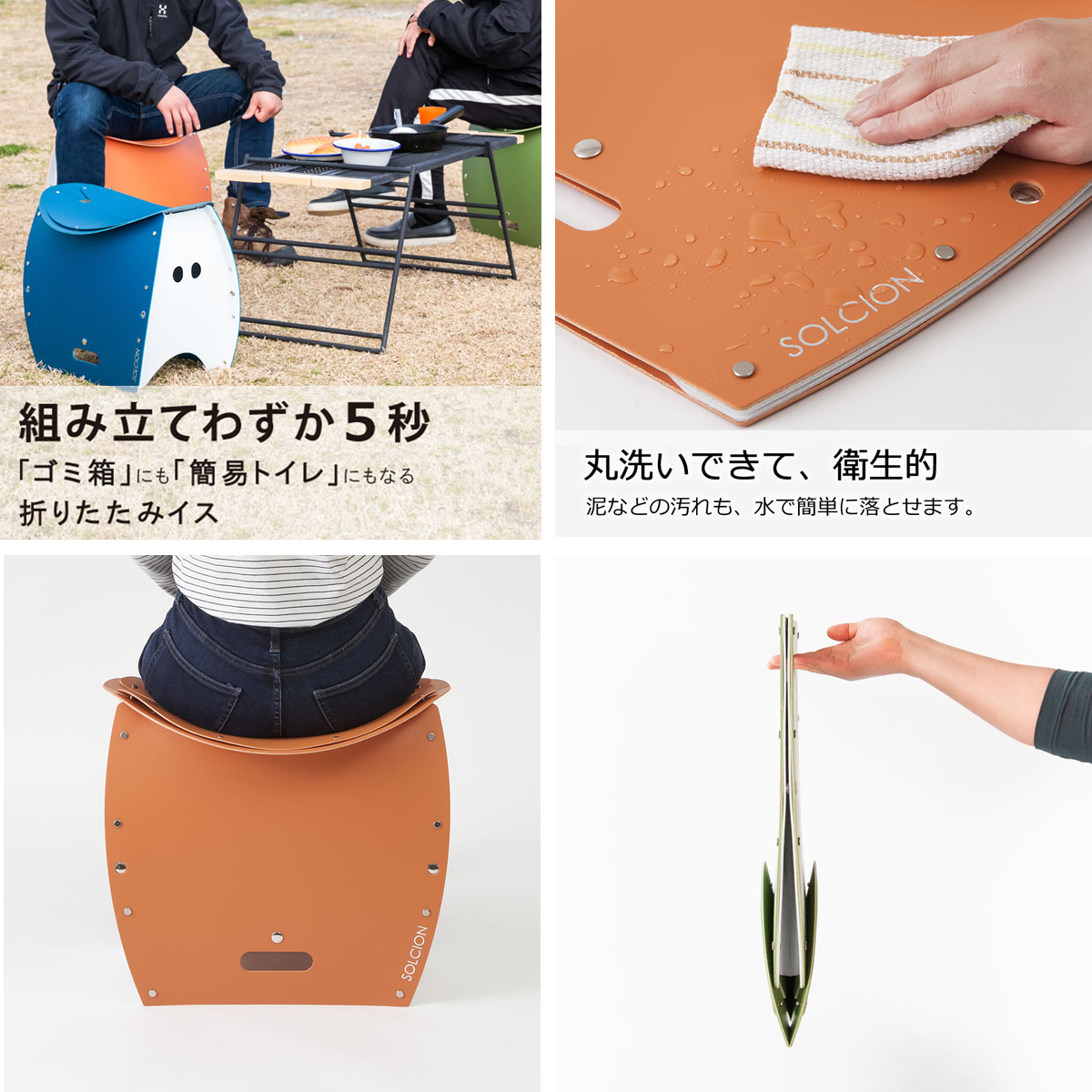 SOLCION

組み立てわずか５秒

「ゴミ箱」にも「簡易トイレ」にもなる

折りたたみイス

SOLCION

丸洗いできて、衛生的

泥などの汚れも、水で簡単に落とせます。

SOLCION