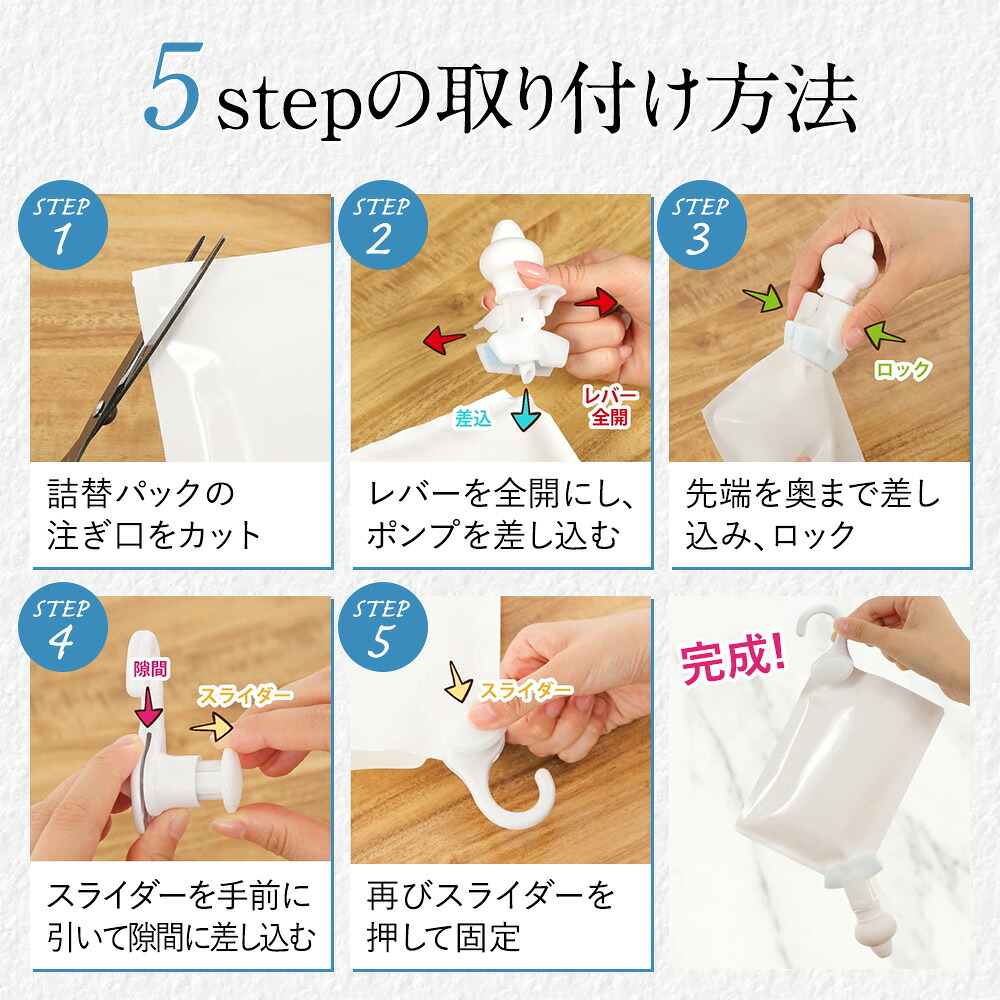 5 stepの取り付け方法

STEP 1

詰替パックの注ぎ口をカット

STEP 2

差込

レバー全開

レバーを全開にし、ポンプを差し込む

STEP 3

ロック

先端を奥まで差し込み、ロック

STEP 4

隙間

スライダー

スライダーを手前に引いて隙間に差し込む

STEP 5

スライダー

再びスライダーを押して固定

完成!