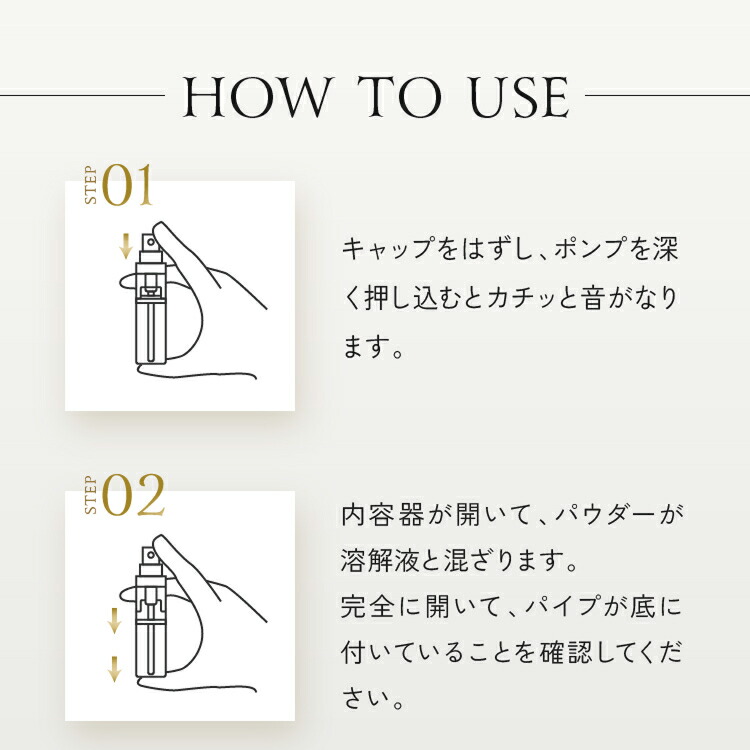 HOW TO USE

STEP 01

キャップをはずし、ポンプを深く押し込むとカチッと音がなります。

STEP 02

内容器が開いて、パウダーが溶解液と混ざります。
完全に開いて、パイプが底に付いていることを確認してください。