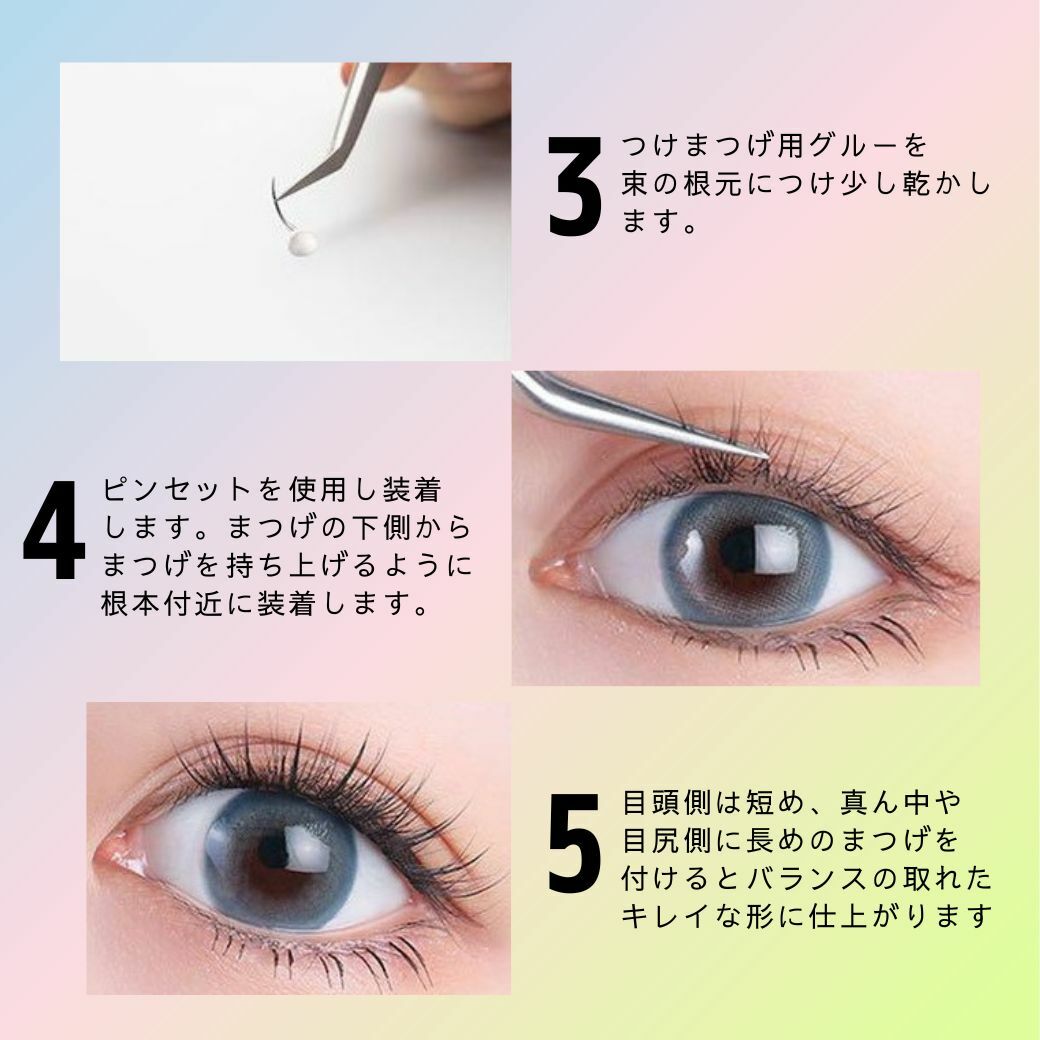 3
つけまつげ用グルーを束の根元につけ少し乾かします。

4
ピンセットを使用し装着します。まつげの下側からまつげを持ち上げるように根本付近に装着します。

5
目頭側は短め、真ん中や目尻側に長めのまつげを付けるとバランスの取れたキレイな形に仕上がります