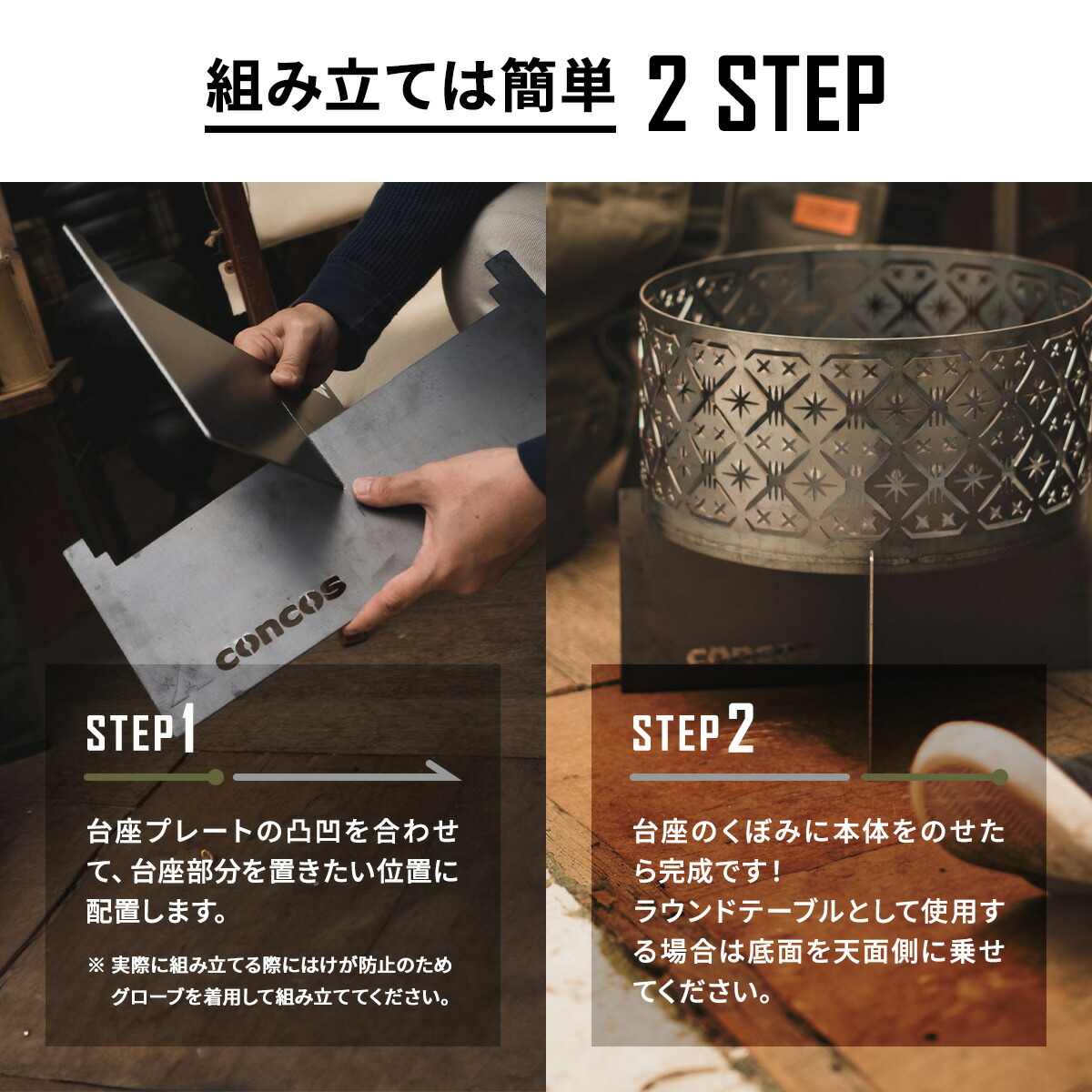 組み立ては簡単 2 STEP

concos

STEP 1

台座プレートの凸凹を合わせて、台座部分を置きたい位置に配置します。

※ 実際に組み立てる際にはけが防止のためグローブを着用して組み立ててください。

STEP 2

台座のくぼみに本体をのせたら完成です！
ラウンドテーブルとして使用する場合は底面を天面側に乗せてください。