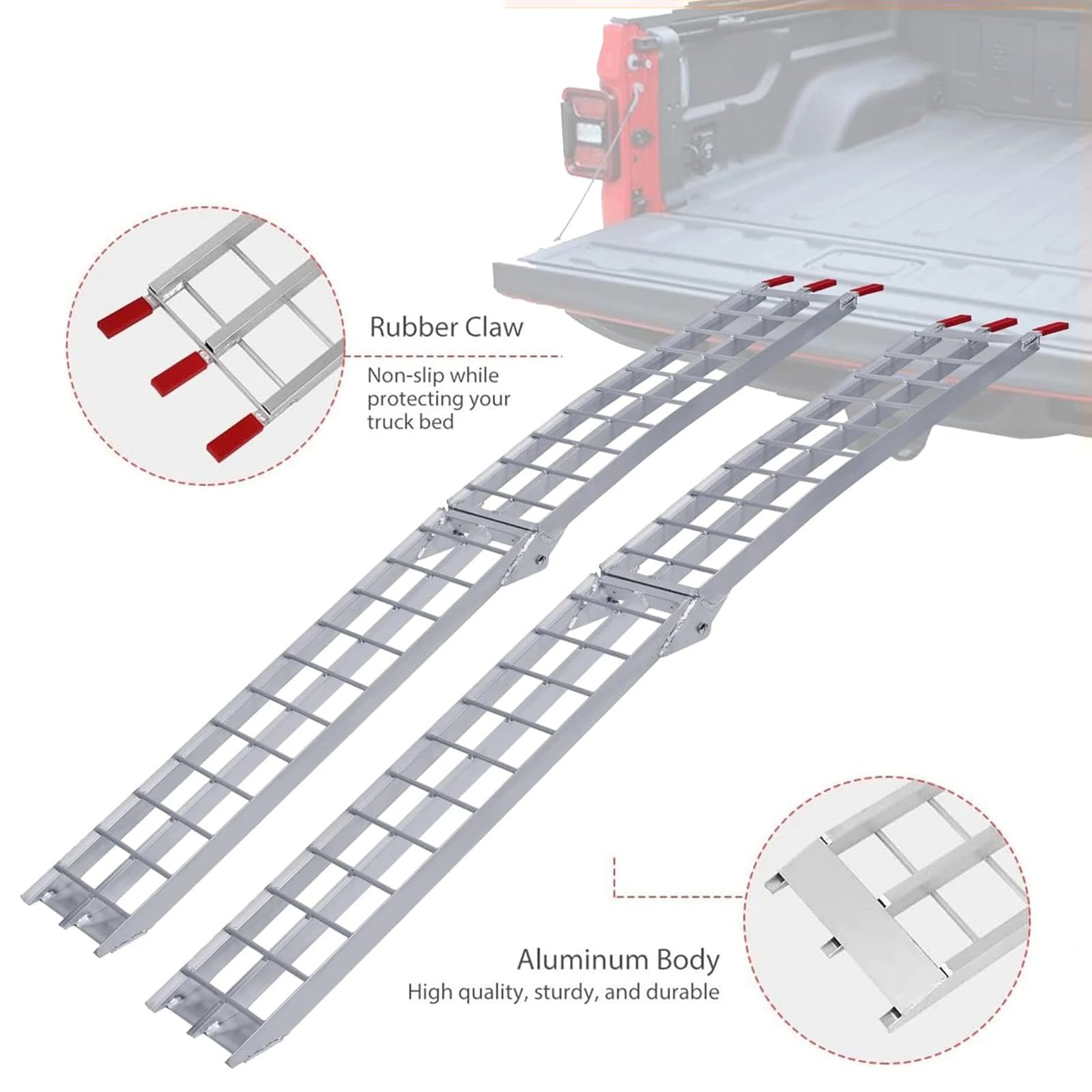 Rubber Claw
Non-slip while protecting your truck bed

Aluminum Body
High quality, sturdy, and durable