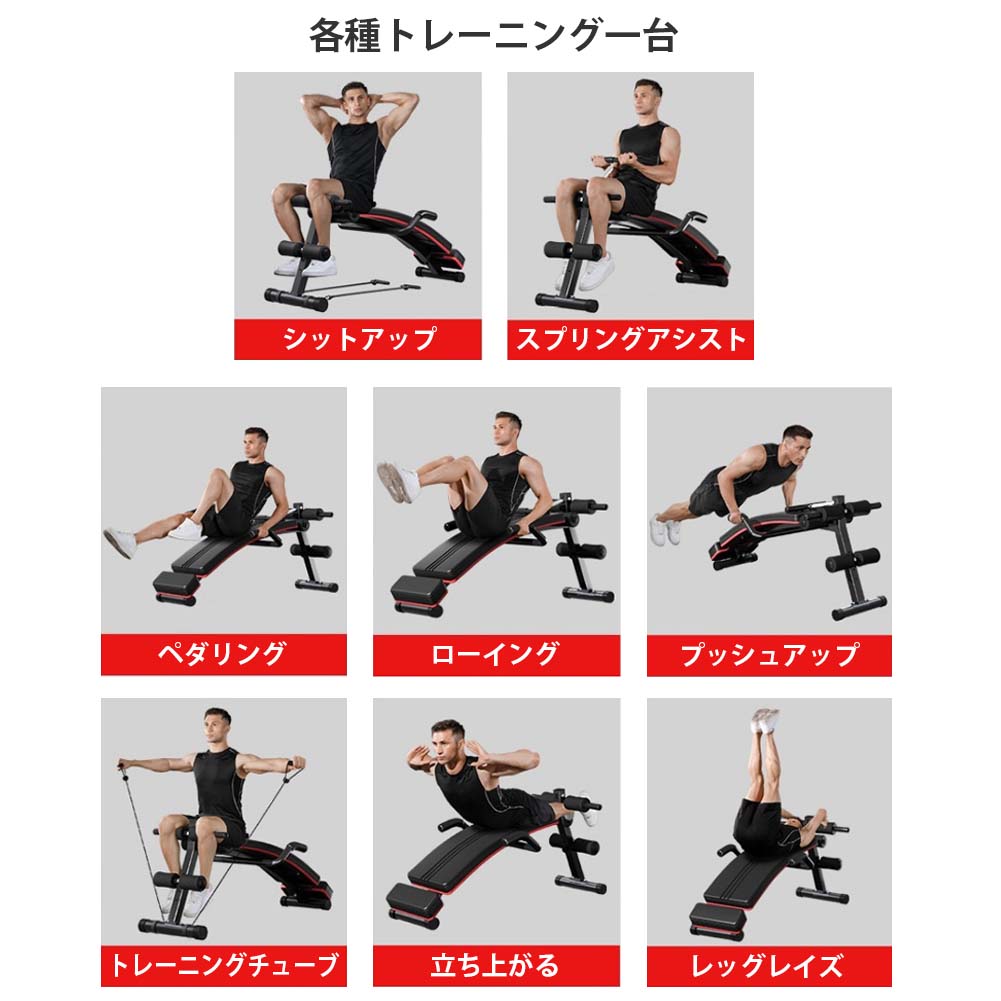 各種トレーニング一台

シットアップ

スプリングアシスト

ペダリング

ローイング

プッシュアップ

トレーニングチューブ

立ち上がる

レッグレイズ