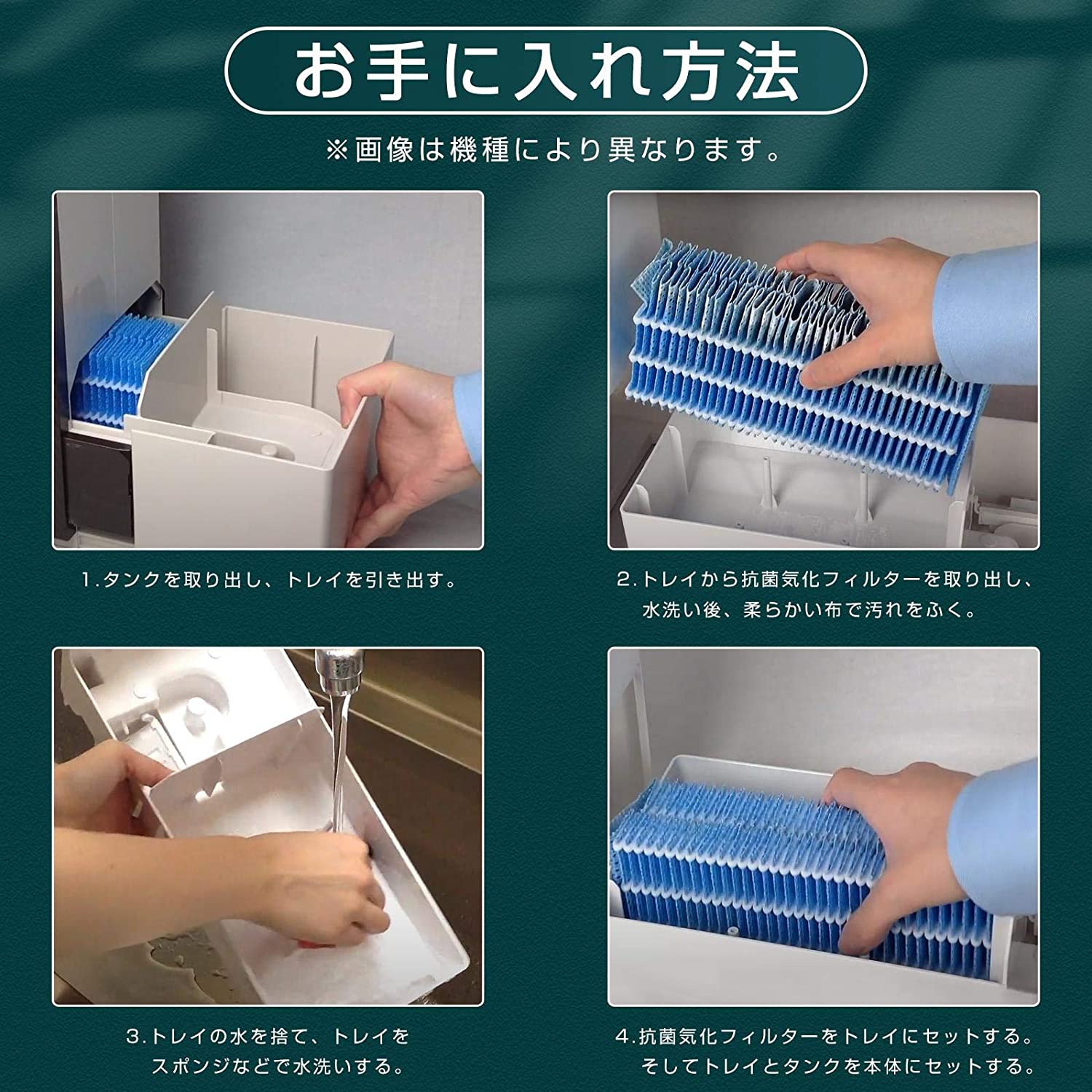 お手に入れ方法

※画像は機種により異なります。

1.タンクを取り出し、トレイを引き出す。

2.トレイから抗菌気化フィルターを取り出し、水洗い後、柔らかい布で汚れをふく。

3.トレイの水を捨て、トレイをスポンジなどで水洗いする。

4.抗菌気化フィルターをトレイにセットする。そしてトレイとタンクを本体にセットする。