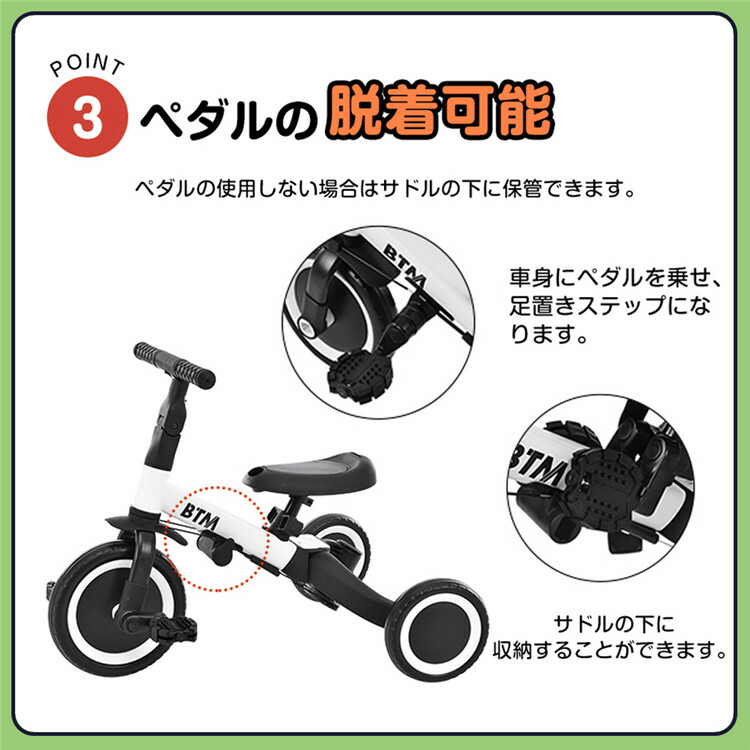 POINT
3 ペダルの脱着可能

ペダルの使用しない場合はサドルの下に保管できます。

BTM

車身にペダルを乗せ、足置きステップになります。

BTM

BTM

サドルの下に収納することができます。