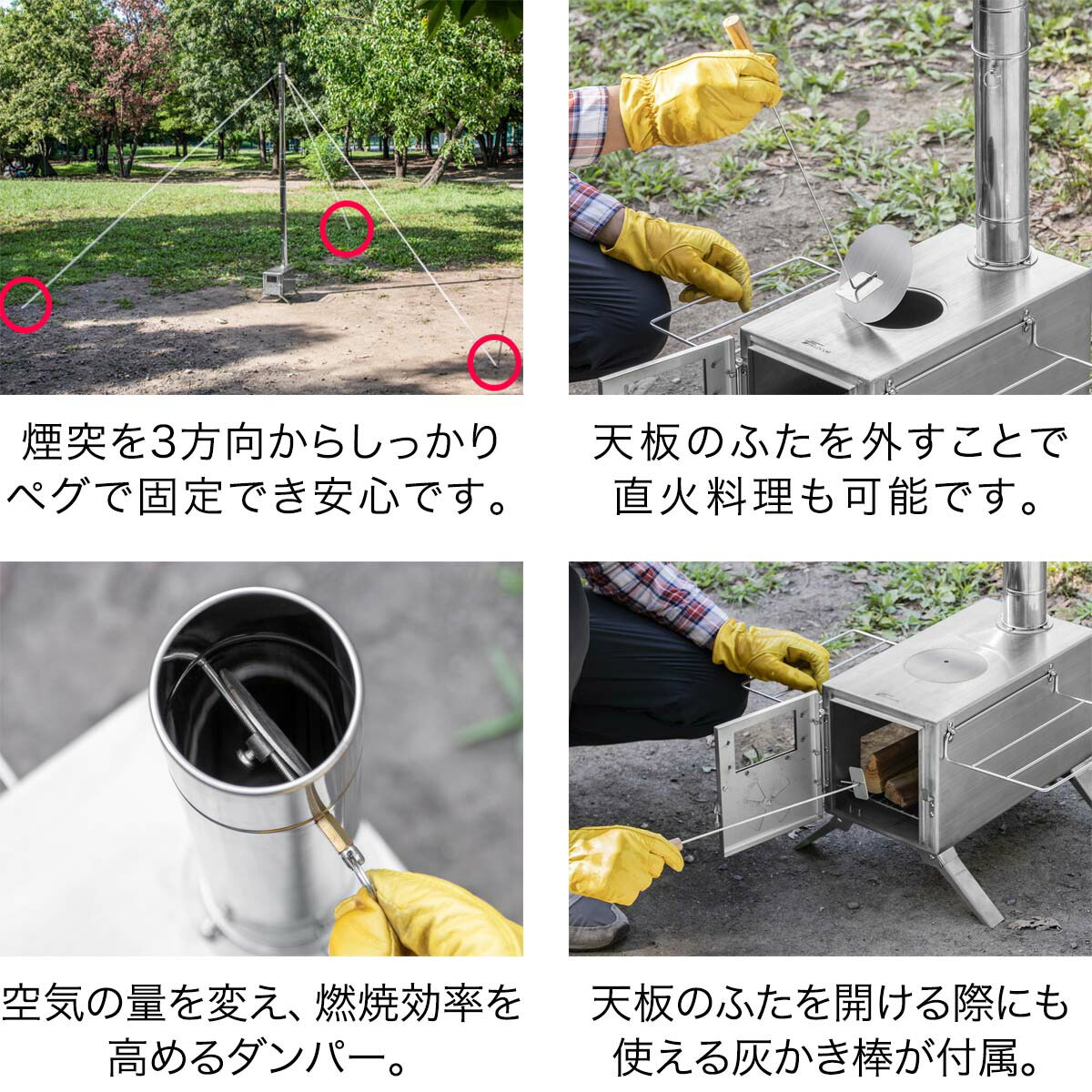 煙突を3方向からしっかりペグで固定でき安心です。

天板のふたを外すことで直火料理も可能です。

空気の量を変え、燃焼効率を高めるダンパー。

天板のふたを開ける際にも使える灰かき棒が付属。