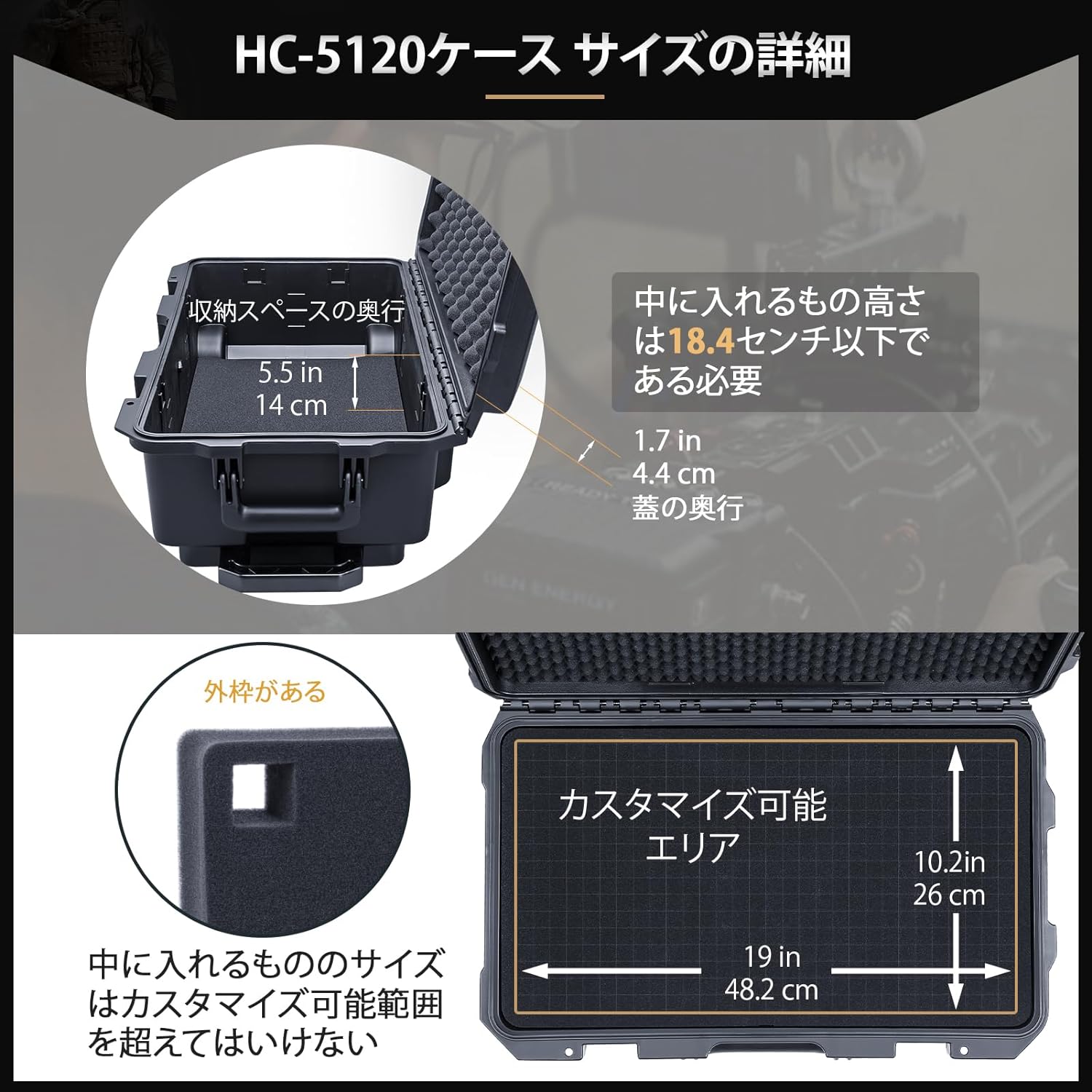 HC-5120ケース サイズの詳細

収納スペースの奥行

5.5 in
14 cm

中に入れるもの高さは18.4センチ以下である必要

1.7 in
4.4 cm
蓋の奥行

外枠がある

中に入れるもののサイズはカスタマイズ可能範囲を超えてはいけない

カスタマイズ可能エリア

10.2in
26 cm

19 in
48.2 cm