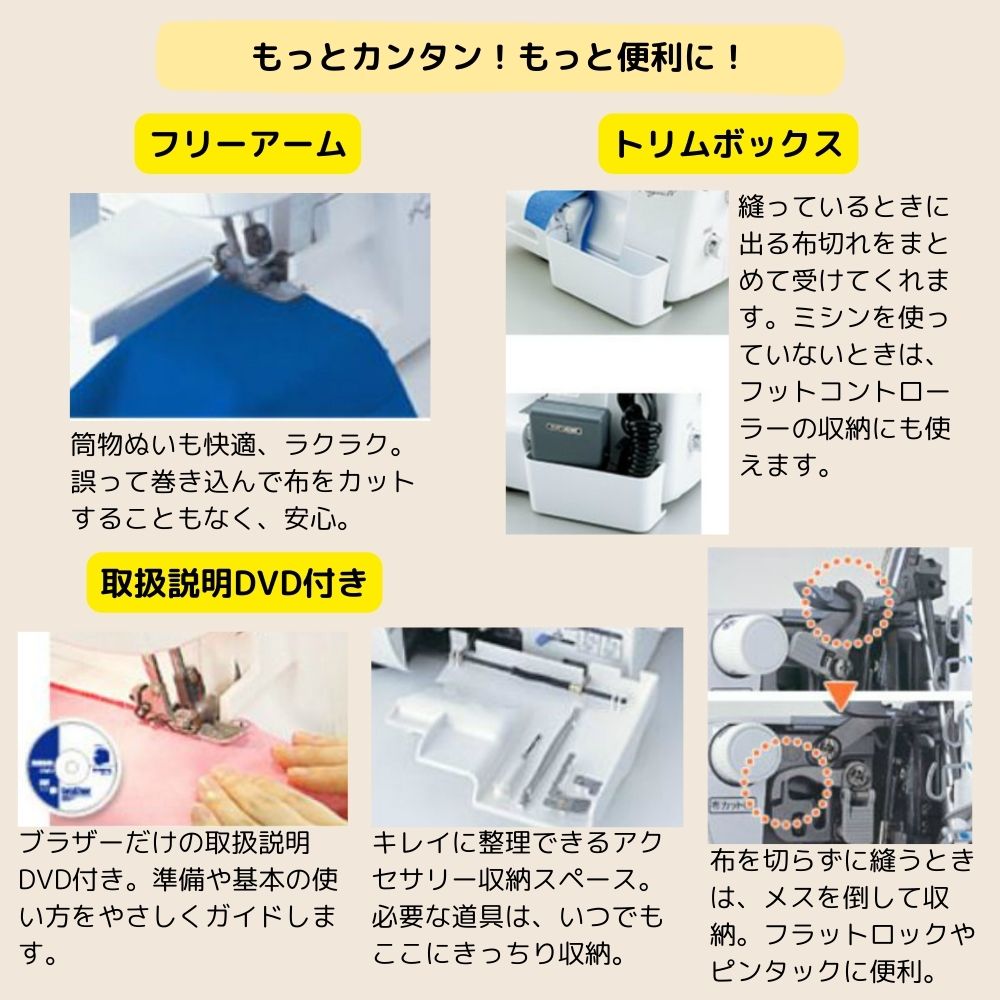 もっとカンタン！もっと便利に！

フリーアーム

筒物ぬいも快適、ラクラク。誤って巻き込んで布をカットすることもなく、安心。

トリムボックス

縫っているときに出る布切れをまとめて受けてくれます。ミシンを使っていないときは、フットコントローラーの収納にも使えます。

取扱説明DVD付き

ブラザーだけの取扱説明DVD付き。準備や基本の使い方をやさしくガイドします。

キレイに整理できるアクセサリー収納スペース。必要な道具は、いつでもここにきっちり収納。

布を切らずに縫うときは、メスを倒して収納。フラットロックやピンタックに便利。