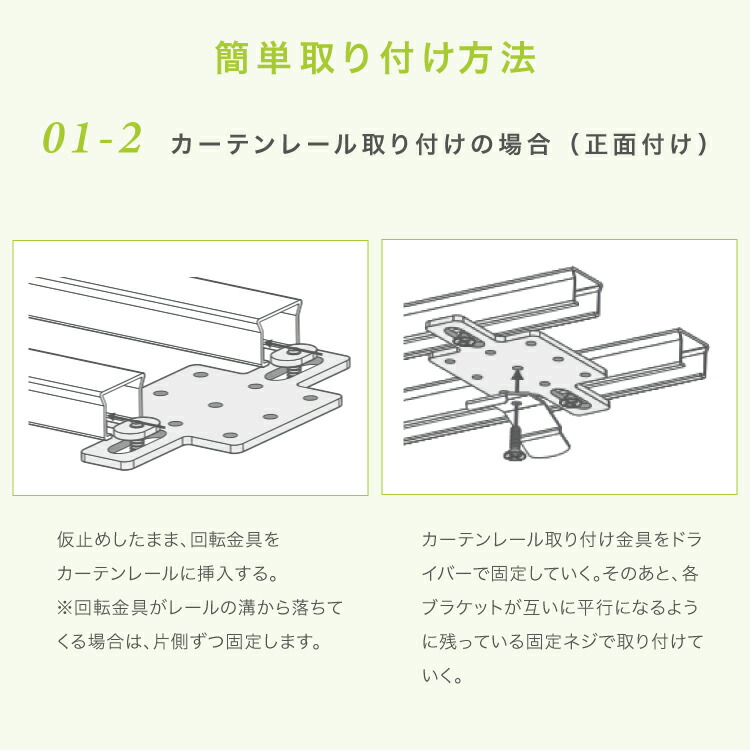 簡単取り付け方法

01-2 カーテンレール取り付けの場合（正面付け）

仮止めしたまま、回転金具をカーテンレールに挿入する。
※回転金具がレールの溝から落ちてくる場合は、片側ずつ固定します。

カーテンレール取り付け金具をドライバーで固定していく。そのあと、各ブラケットが互いに平行になるように残っている固定ネジで取り付けていく。