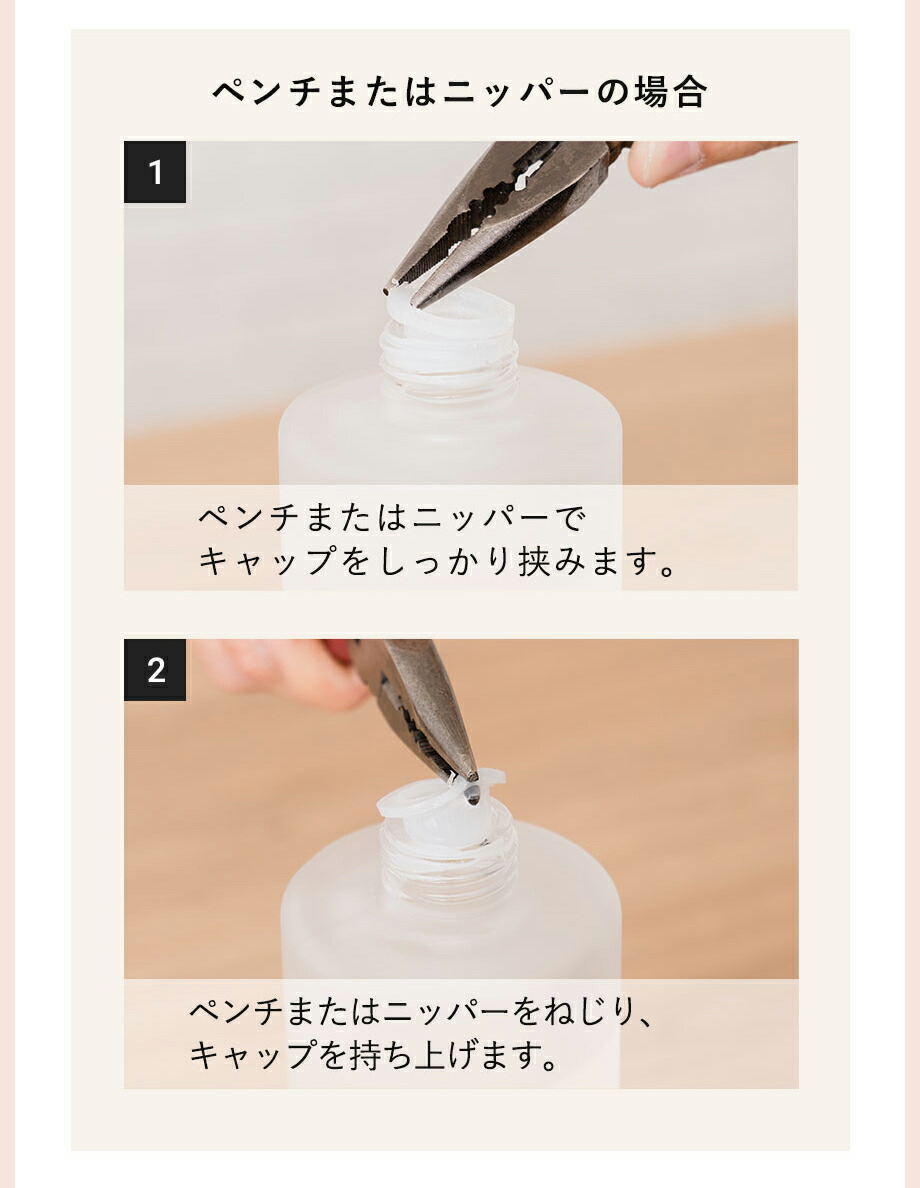 ペンチまたはニッパーの場合

1

ペンチまたはニッパーで
キャップをしっかり挟みます。

2

ペンチまたはニッパーをねじり、
キャップを持ち上げます。