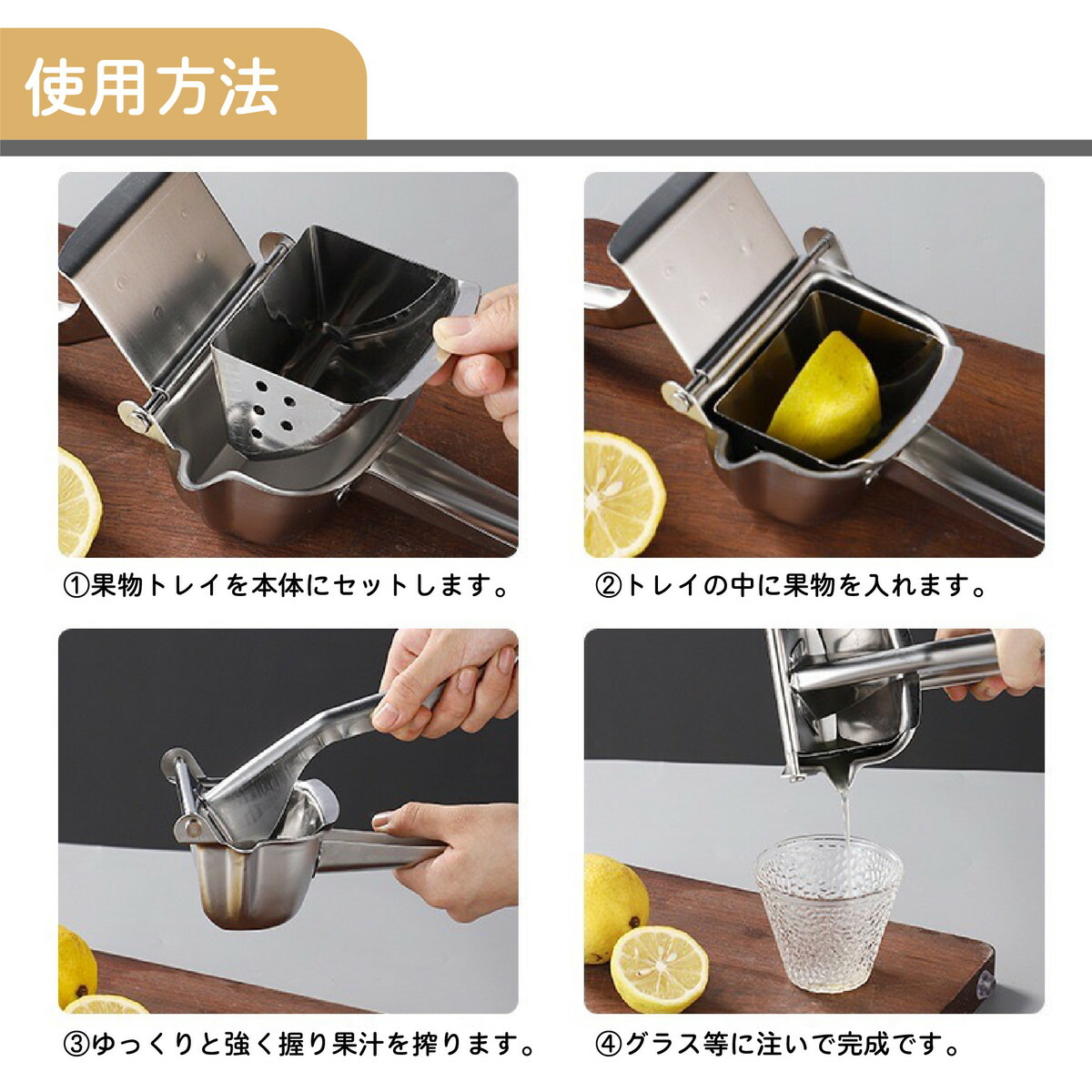 使用方法

①果物トレイを本体にセットします。

②トレイの中に果物を入れます。

③ゆっくりと強く握り果汁を搾ります。

④グラス等に注いで完成です。