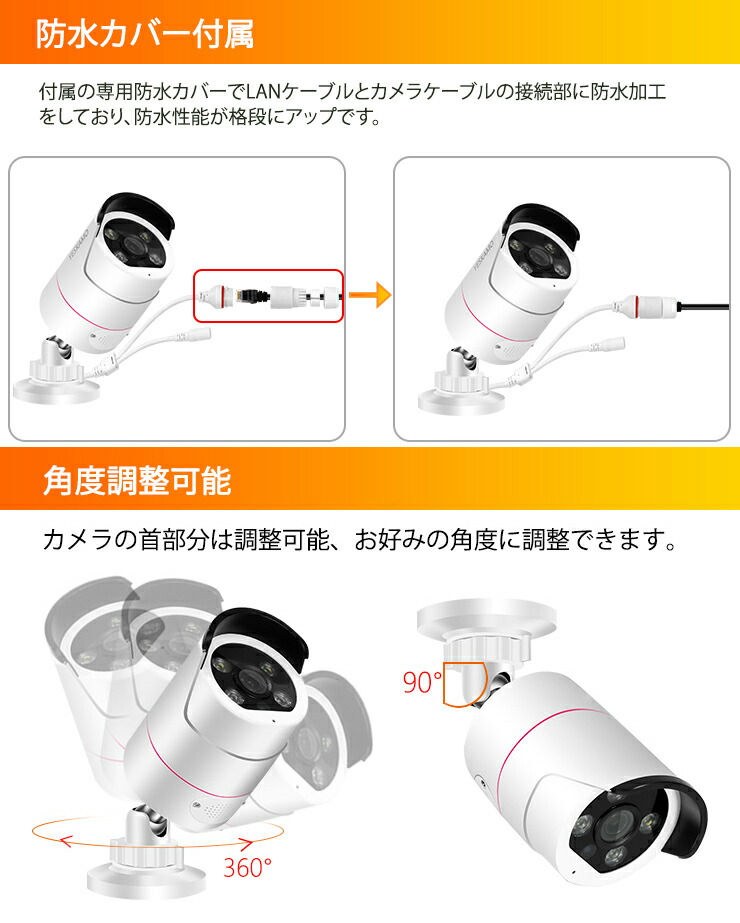 防水カバー付属

付属の専用防水カバーでLANケーブルとカメラケーブルの接続部に防水加工をしており、防水性能が格段にアップです。

角度調整可能

カメラの首部分は調整可能、お好みの角度に調整できます。

90°

360°