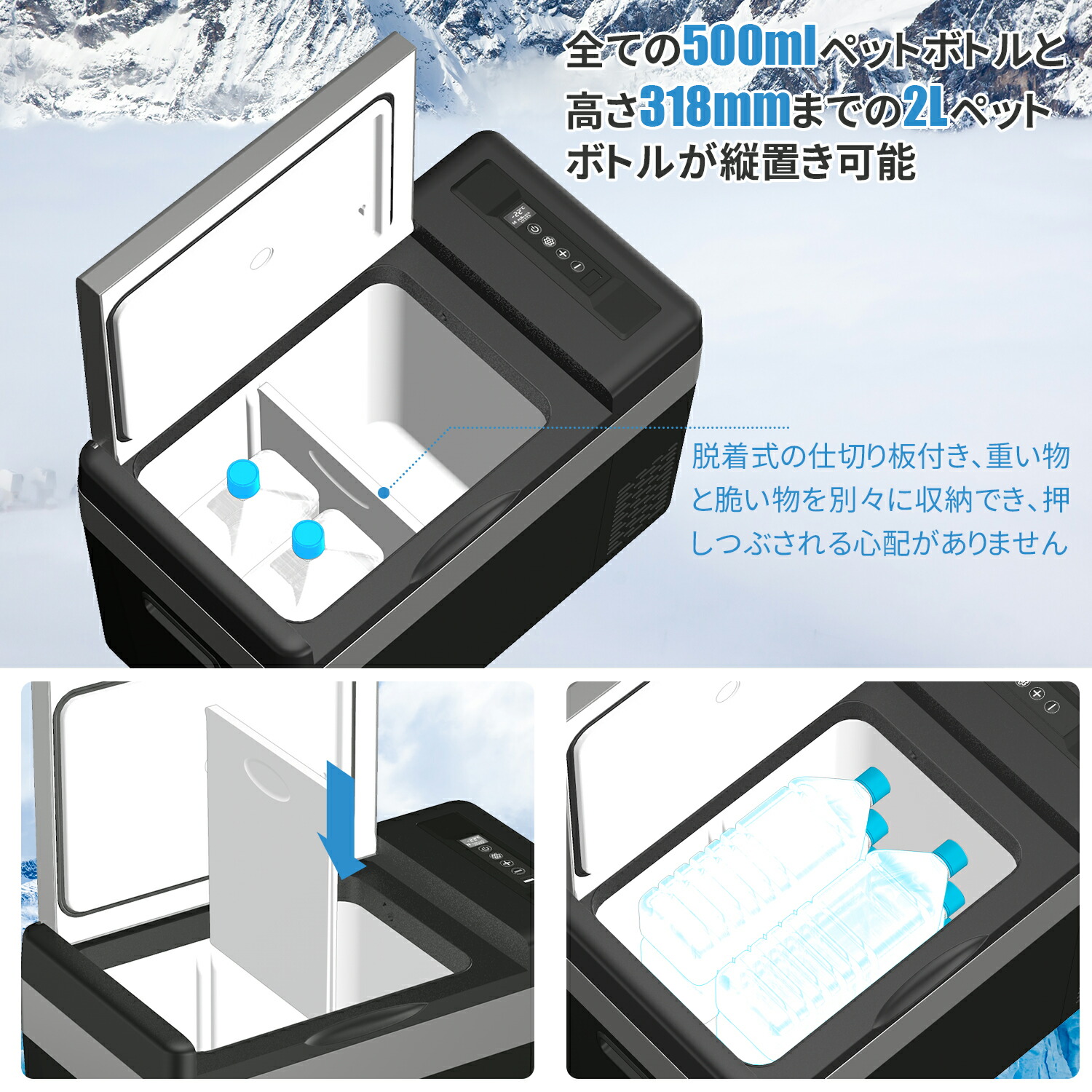 全ての500mlペットボトルと高さ318mmまでの2Lペットボトルが縦置き可能

-22°C

脱着式の仕切り板付き、重い物と脆い物を別々に収納でき、押しつぶされる心配がありません