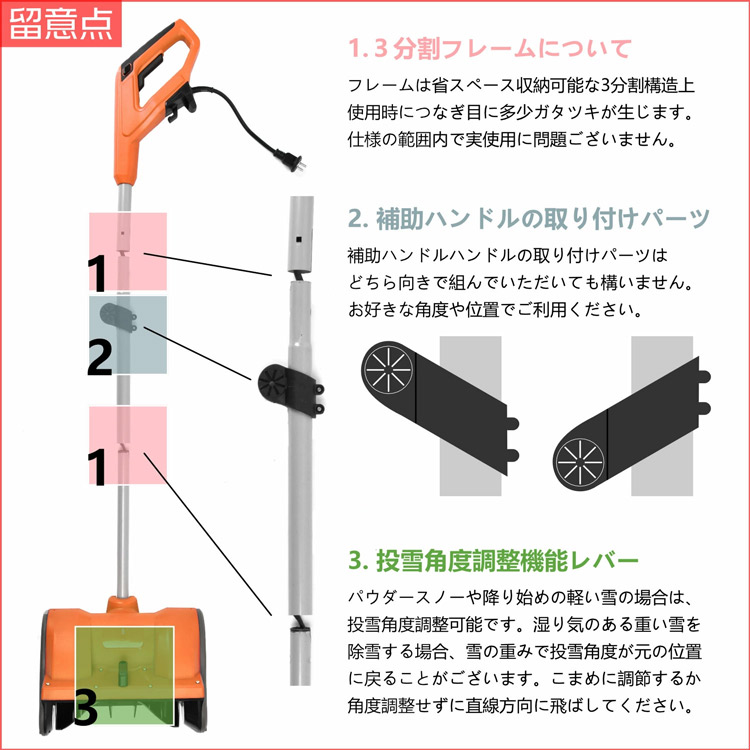 留意点

1
2
1
3

1. 3 分割フレームについて

フレームは省スペース収納可能な3分割構造上使用時につなぎ目に多少ガタツキが生じます。仕様の範囲内で実使用に問題ございません。

2. 補助ハンドルの取り付けパーツ

補助ハンドルハンドルの取り付けパーツはどちら向きで組んでいただいても構いません。お好きな角度や位置でご利用ください。

3. 投雪角度調整機能レバー

パウダースノーや降り始めの軽い雪の場合は、投雪角度調整可能です。湿り気のある重い雪を除雪する場合、雪の重みで投雪角度が元の位置に戻ることがございます。こまめに調節するか角度調整せずに直線方向に飛ばしてください。