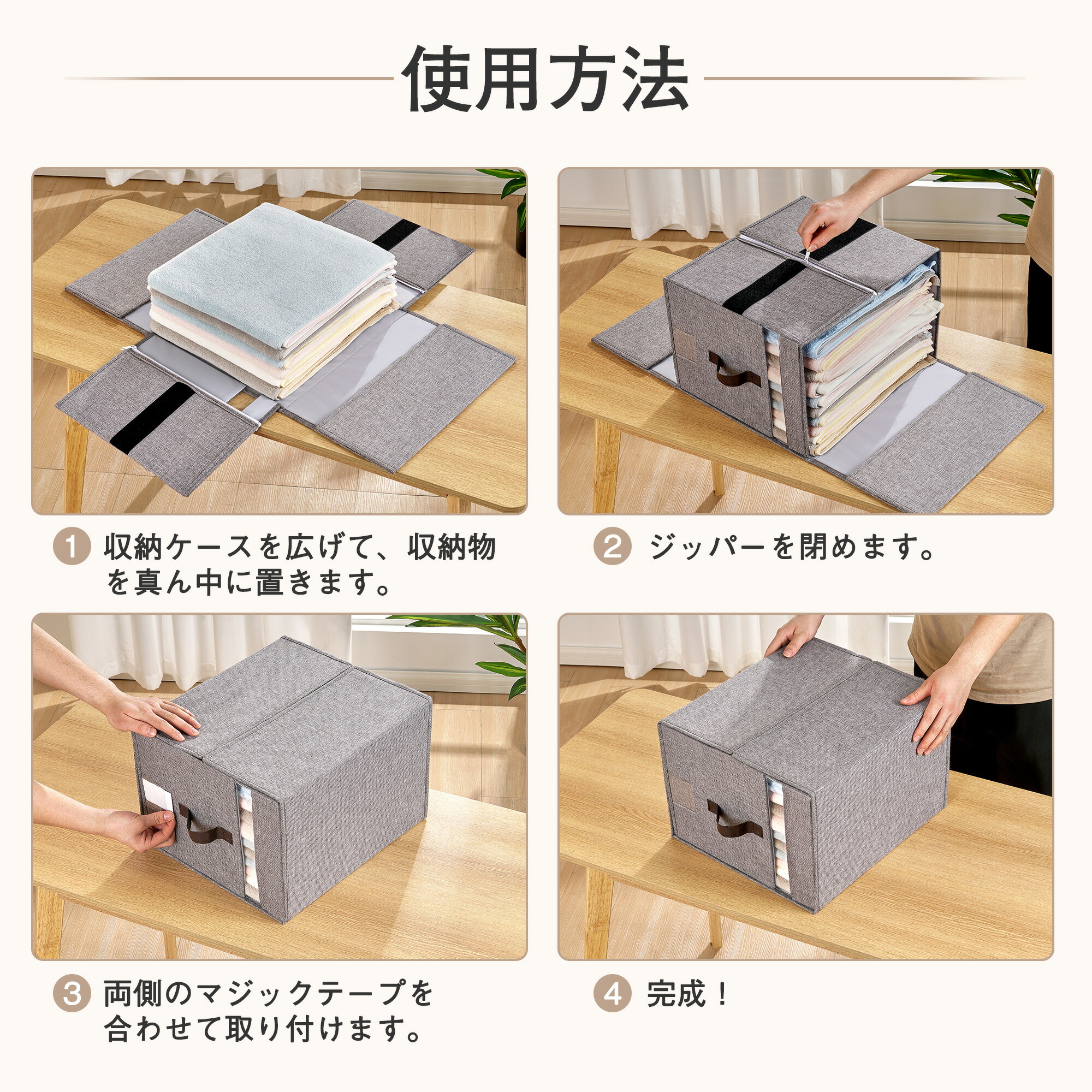 使用方法

1 収納ケースを広げて、収納物を真ん中に置きます。

2 ジッパーを閉めます。

3 両側のマジックテープを合わせて取り付けます。

4 完成！