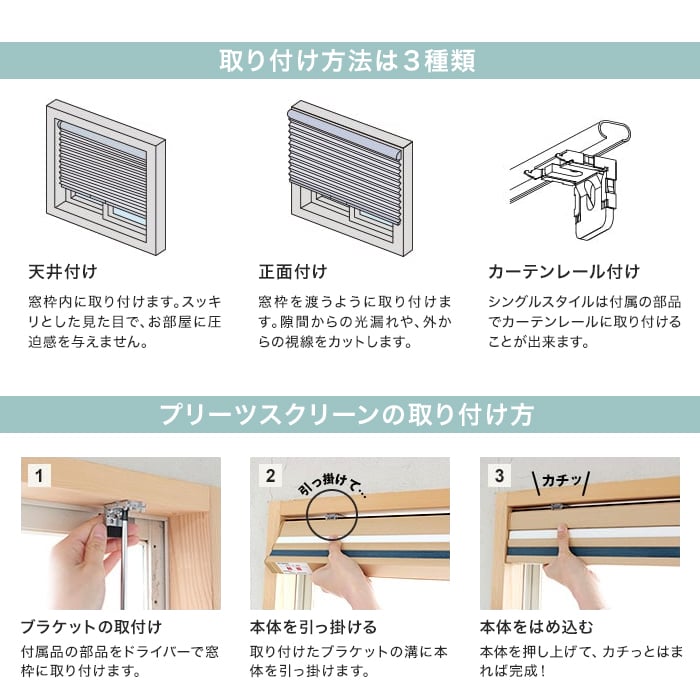 取り付け方法は３種類

天井付け

窓枠内に取り付けます。スッキリとした見た目で、お部屋に圧迫感を与えません。

正面付け

窓枠を渡うように取り付けます。隙間からの光漏れや、外からの視線をカットします。

カーテンレール付け

シングルスタイルは付属の部品でカーテンレールに取り付けることが出来ます。

プリーツスクリーンの取り付け方

1

ブラケットの取付け

付属品の部品をドライバーで窓枠に取り付けます。

2

引っ掛けて…

本体を引っ掛ける

取り付けたブラケットの溝に本体を引っ掛けます。

3

カチッ

本体をはめ込む

本体を押し上げて、カチっとはまれば完成！