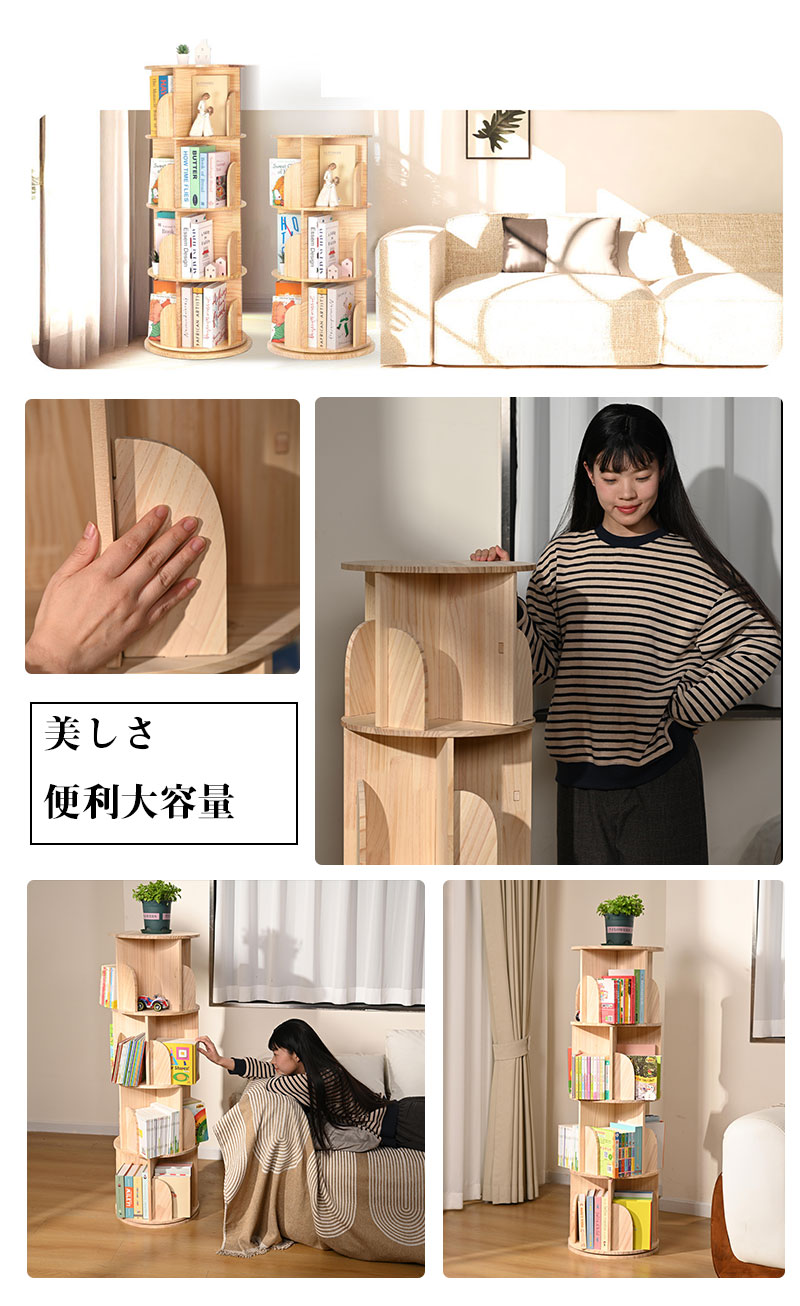 美しさ

便利大容量