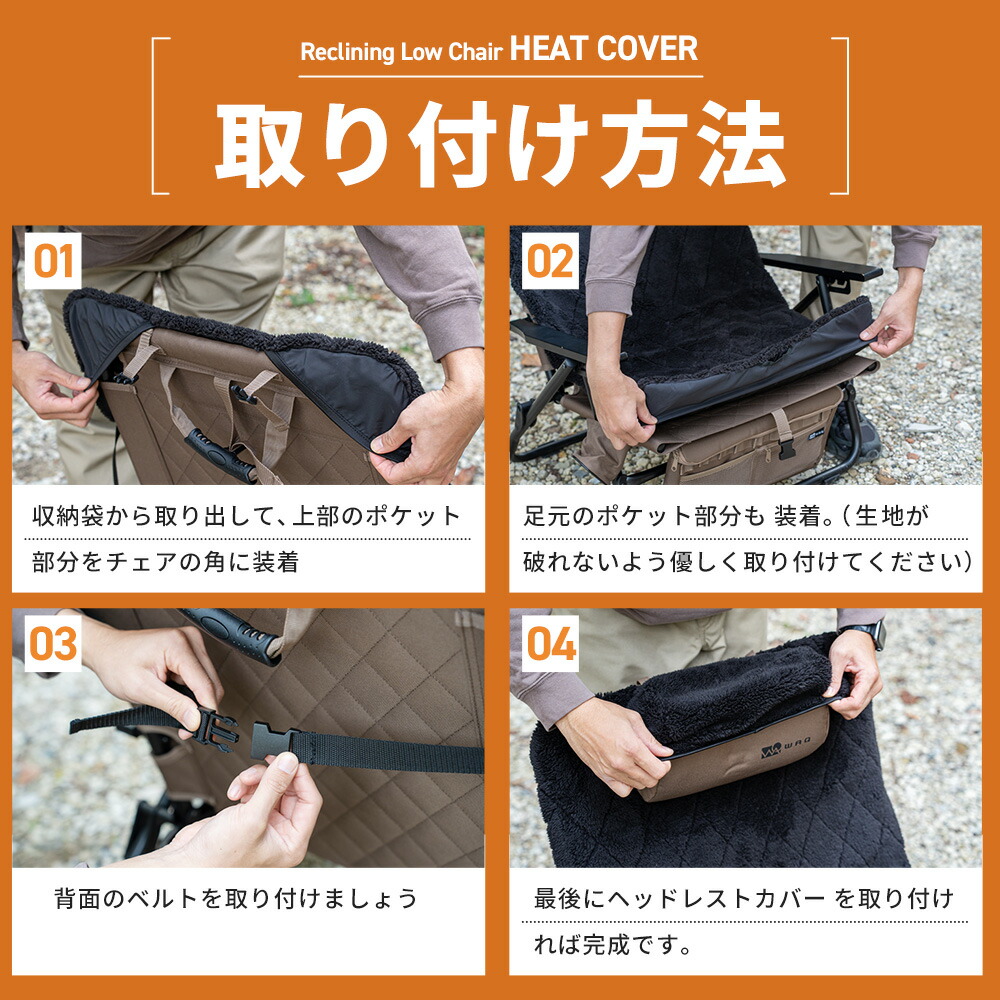 Reclining Low Chair HEAT COVER

取り付け方法

01

収納袋から取り出して、上部のポケット部分をチェアの角に装着

02

足元のポケット部分も 装着。（生地が破れないよう優しく取り付けてください）

03

背面のベルトを取り付けましょう

04

WAQ

最後にヘッドレストカバー を取り付ければ完成です。