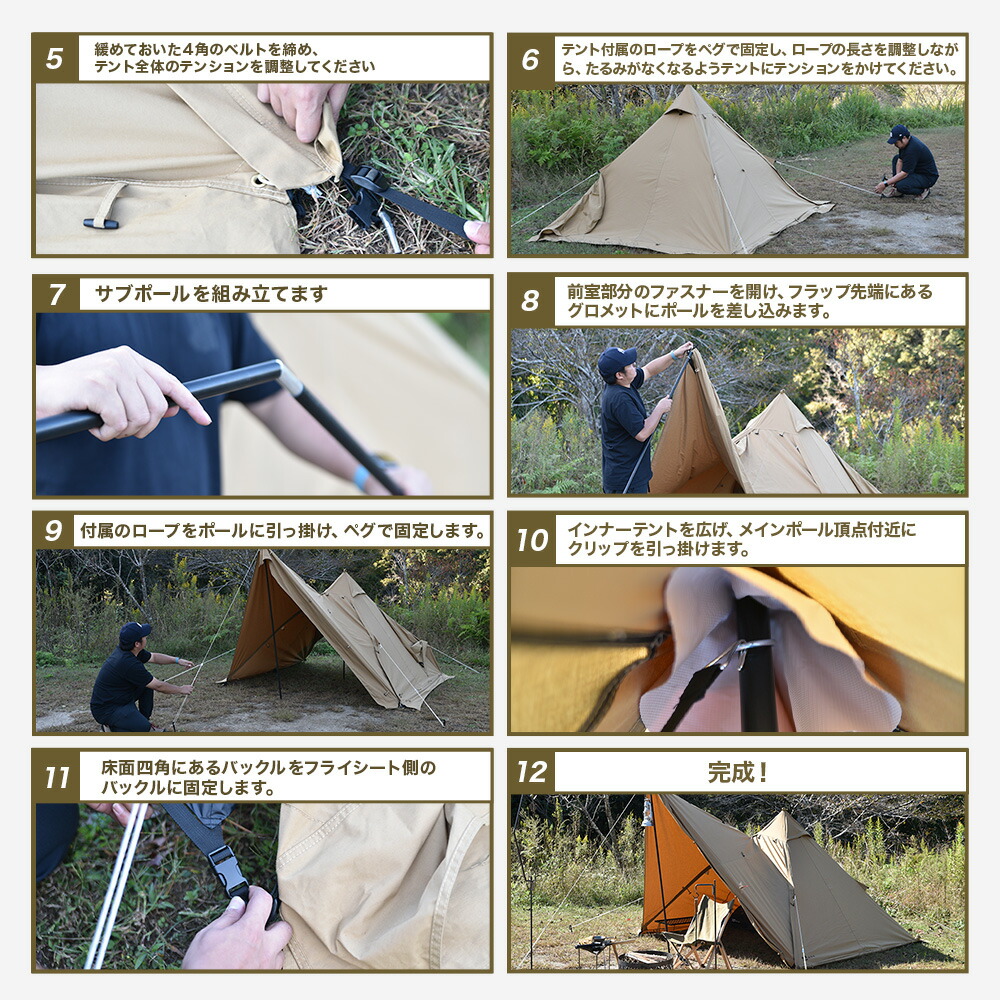 5 緩めておいた4角のベルトを締め、テント全体のテンションを調整してください

6 テント付属のロープをペグで固定し、ロープの長さを調整しながら、たるみがなくなるようテントにテンションをかけてください。

7 サブポールを組み立てます

8 前室部分のファスナーを開け、フラップ先端にあるグロメットにポールを差し込みます。

9 付属のロープをポールに引っ掛け、ペグで固定します。

10 インナーテントを広げ、メインポール頂点付近にクリップを引っ掛けます。

11 床面四角にあるバックルをフライシート側のバックルに固定します。

12 完成！